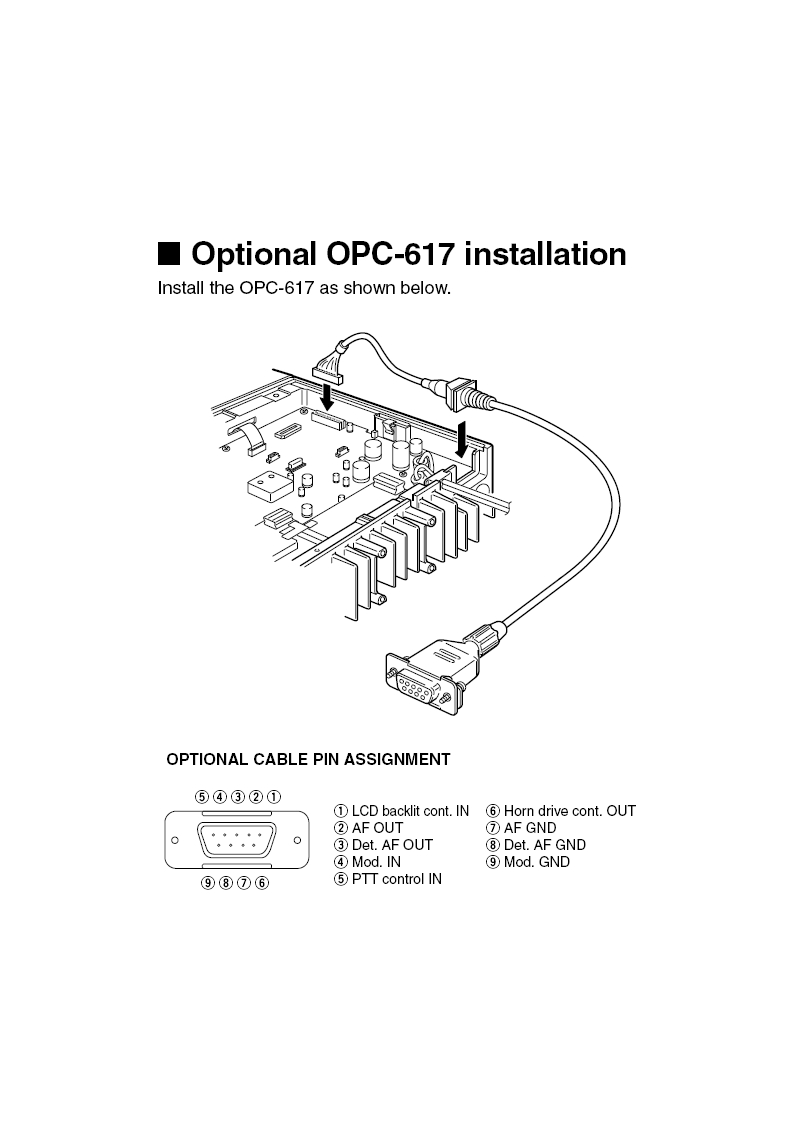 ■ Optional OPC-617 installation

Install the OPC-617 as shown below.

OPTIONAL CABLE PIN ASSIGNMENT

⑤ ④ ③ ② ①

⑨ ⑧ ⑦ ⑥

① LCD backlit cont. IN
② AF OUT
③ Det. AF OUT
④ Mod. IN
⑤ PTT control IN

⑥ Horn drive cont. OUT
⑦ AF GND
⑧ Det. AF GND
⑨ Mod. GND