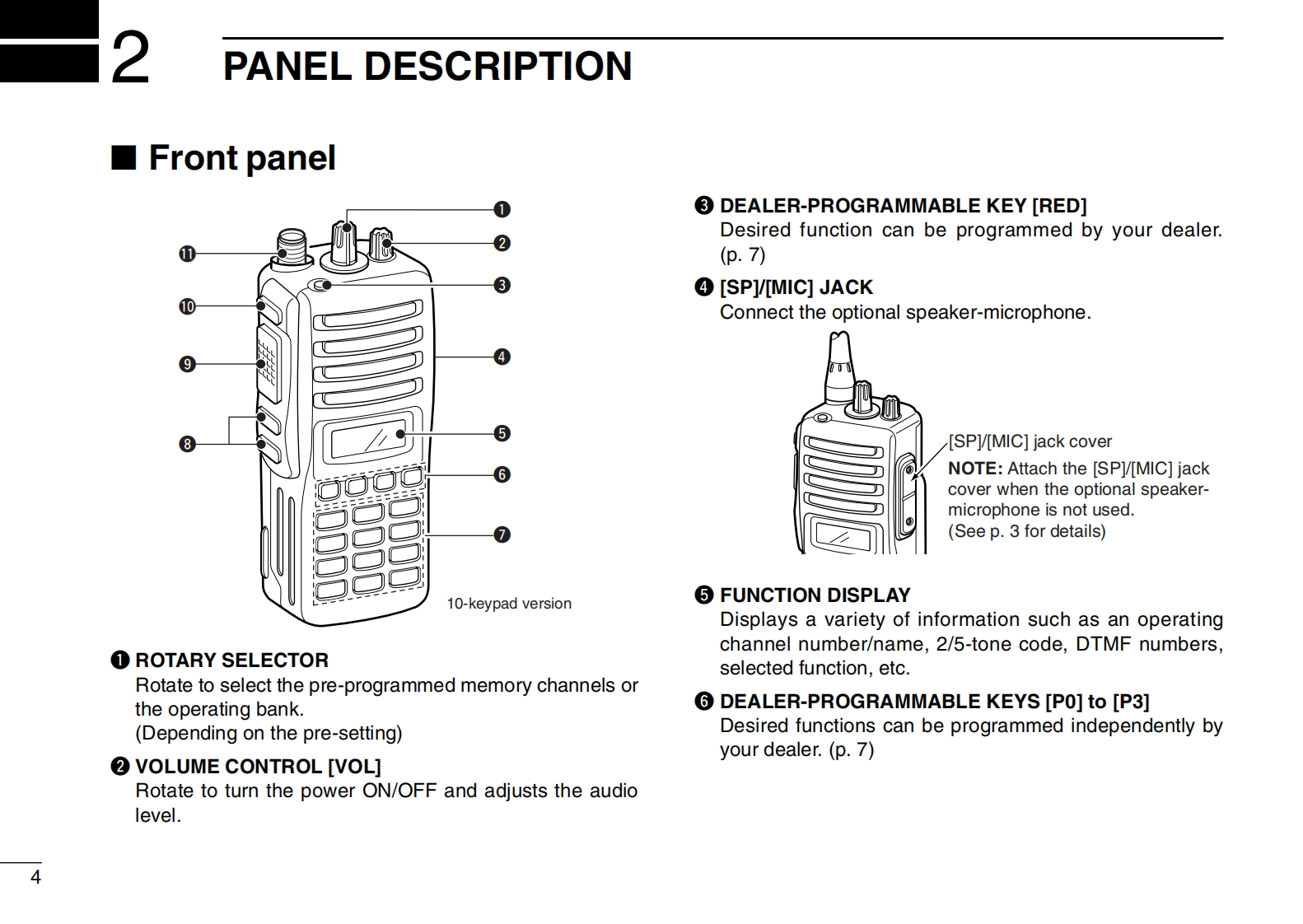 2 PANEL DESCRIPTION

■ Front panel

❶
❷
❸
❹
❺
❻
❼
❽
❾
❿
⓫

10-keypad version

❶ ROTARY SELECTOR
Rotate to select the pre-programmed memory channels or the operating bank.
(Depending on the pre-setting)

❷ VOLUME CONTROL [VOL]
Rotate to turn the power ON/OFF and adjusts the audio level.

❸ DEALER-PROGRAMMABLE KEY [RED]
Desired function can be programmed by your dealer. (p. 7)

❹ [SP]/[MIC] JACK
Connect the optional speaker-microphone.

[SP]/[MIC] jack cover
NOTE: Attach the [SP]/[MIC] jack cover when the optional speaker-microphone is not used.
(See p. 3 for details)

❺ FUNCTION DISPLAY
Displays a variety of information such as an operating channel number/name, 2/5-tone code, DTMF numbers, selected function, etc.

❻ DEALER-PROGRAMMABLE KEYS [P0] to [P3]
Desired functions can be programmed independently by your dealer. (p. 7)

4