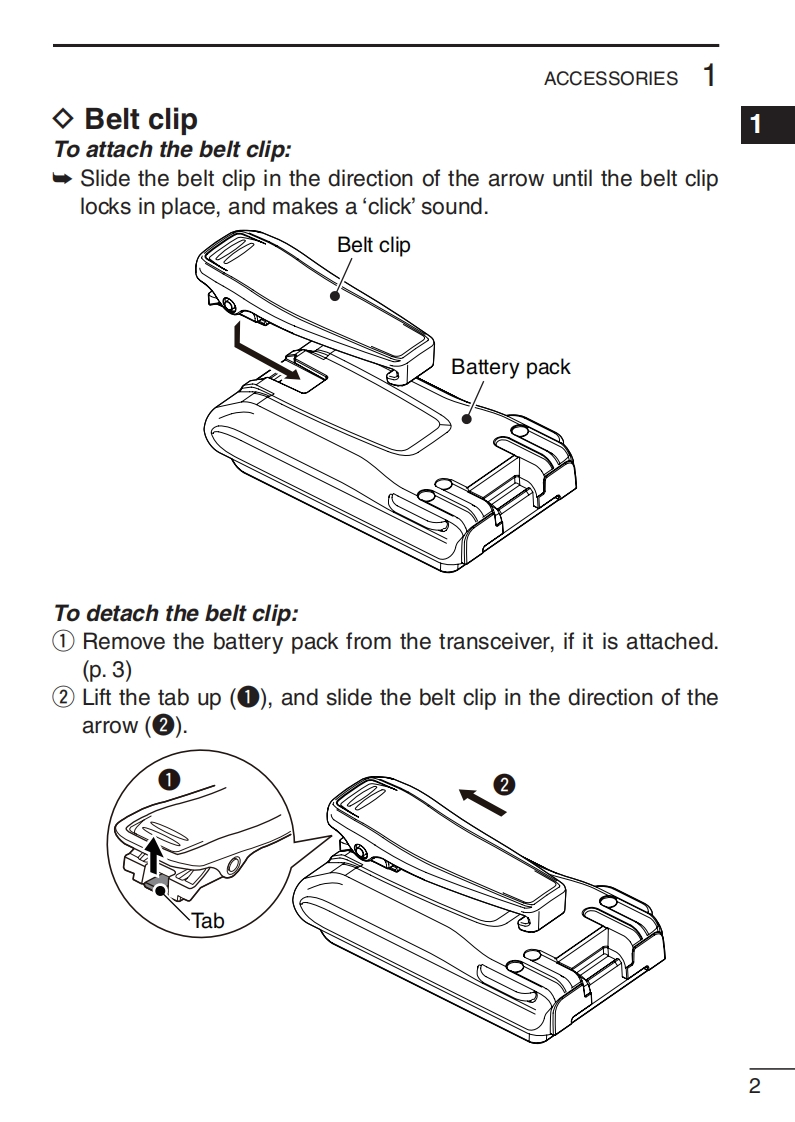 ACCESSORIES 1

1

◇ Belt clip

To attach the belt clip:

➥ Slide the belt clip in the direction of the arrow until the belt clip locks in place, and makes a 'click' sound.

Belt clip

Battery pack

To detach the belt clip:

① Remove the battery pack from the transceiver, if it is attached. (p. 3)

② Lift the tab up (❶), and slide the belt clip in the direction of the arrow (❷).

❶

❷

Tab

2