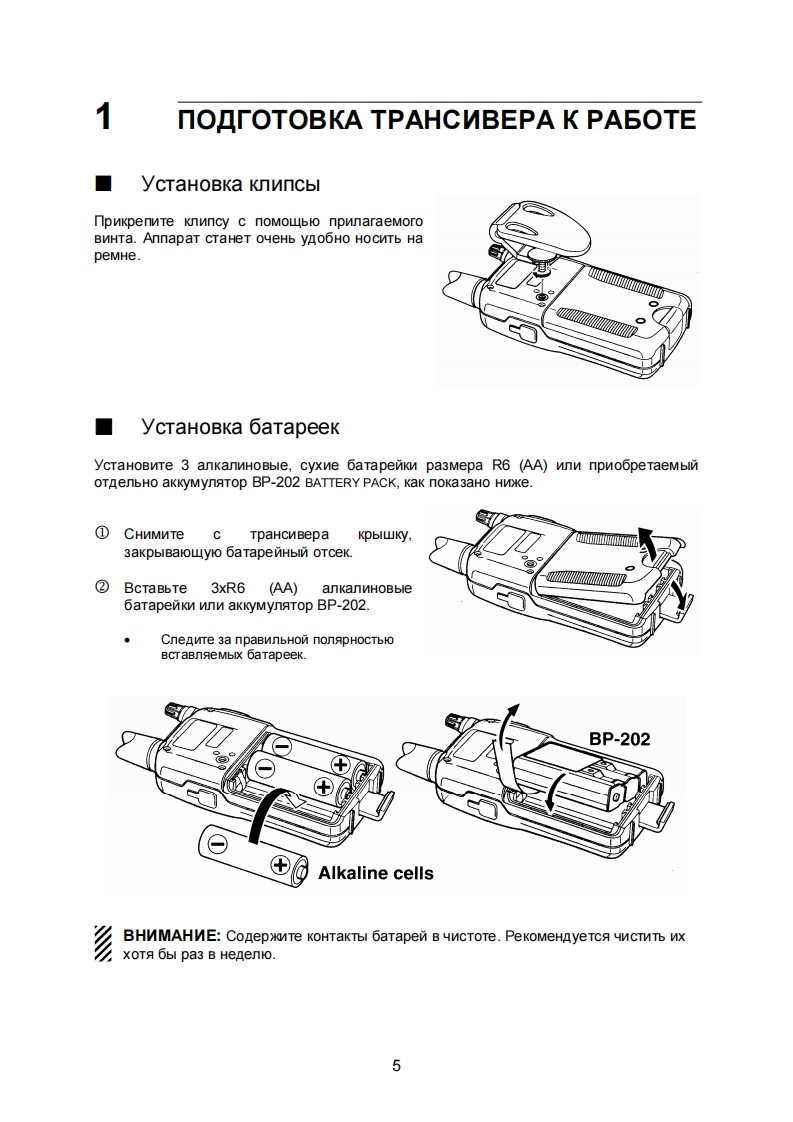 1 ПОДГОТОВКА ТРАНСИВЕРА К РАБОТЕ

■ Установка клипсы

Прикрепите клипсу с помощью прилагаемого винта. Аппарат станет очень удобно носить на ремне.

■ Установка батареек

Установите 3 алкалиновые, сухие батарейки размера R6 (AA) или приобретаемый отдельно аккумулятор BP-202 BATTERY PACK, как показано ниже.

① Снимите с трансивера крышку, закрывающую батарейный отсек.

② Вставьте 3xR6 (AA) алкалиновые батарейки или аккумулятор BP-202.

• Следите за правильной полярностью вставляемых батареек.

BP-202

Alkaline cells

ВНИМАНИЕ: Содержите контакты батарей в чистоте. Рекомендуется чистить их хотя бы раз в неделю.

5