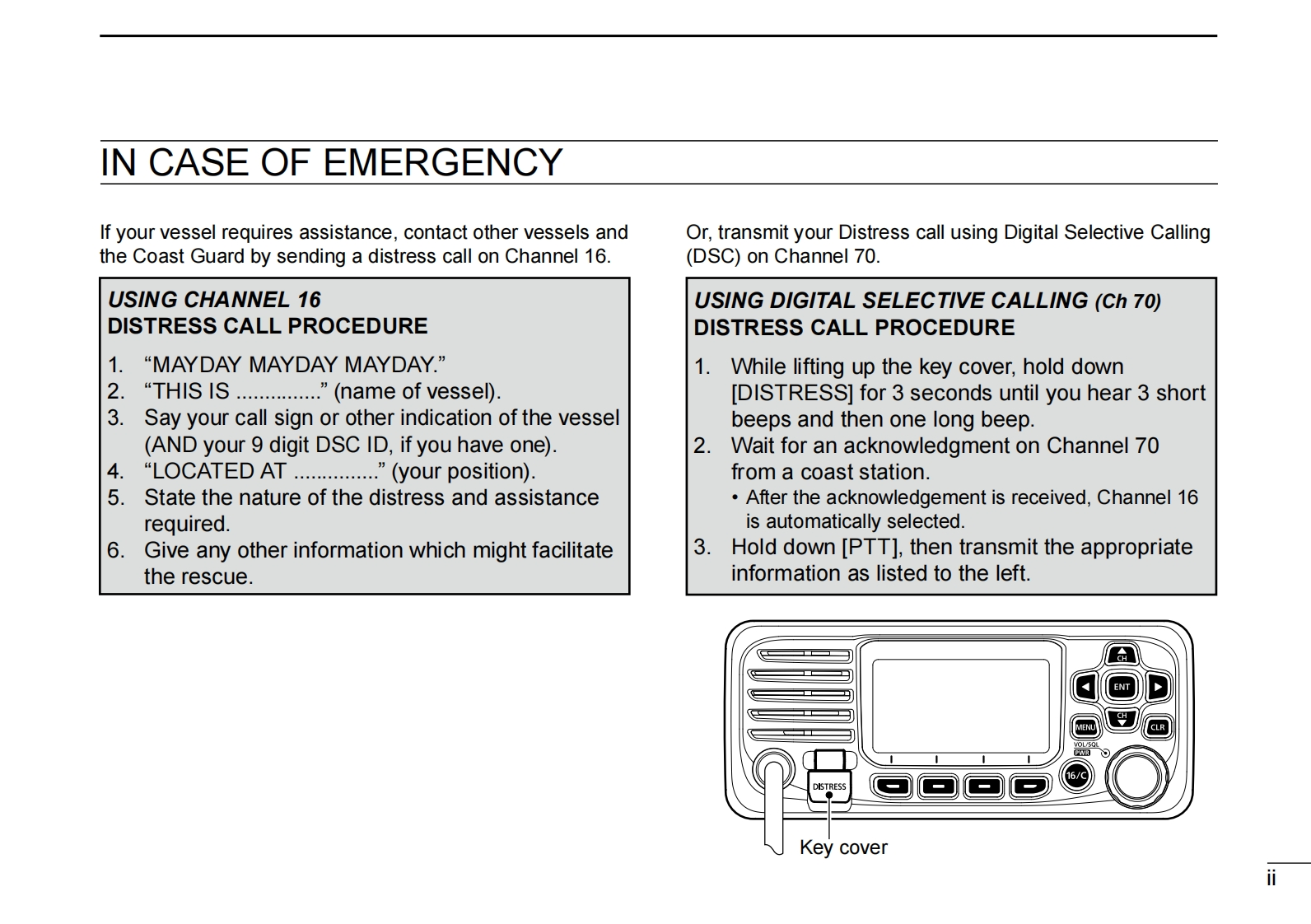 IN CASE OF EMERGENCY

If your vessel requires assistance, contact other vessels and the Coast Guard by sending a distress call on Channel 16.

USING CHANNEL 16
DISTRESS CALL PROCEDURE

1. “MAYDAY MAYDAY MAYDAY.”
2. “THIS IS ...............” (name of vessel).
3. Say your call sign or other indication of the vessel (AND your 9 digit DSC ID, if you have one).
4. “LOCATED AT ...............” (your position).
5. State the nature of the distress and assistance required.
6. Give any other information which might facilitate the rescue.

Or, transmit your Distress call using Digital Selective Calling (DSC) on Channel 70.

USING DIGITAL SELECTIVE CALLING (Ch 70)
DISTRESS CALL PROCEDURE

1. While lifting up the key cover, hold down [DISTRESS] for 3 seconds until you hear 3 short beeps and then one long beep.
2. Wait for an acknowledgment on Channel 70 from a coast station.
• After the acknowledgement is received, Channel 16 is automatically selected.
3. Hold down [PTT], then transmit the appropriate information as listed to the left.

CH
ENT
CH
MENU
CLR
VOL/SQL
PWR
16/C
DISTRESS
Key cover

ii