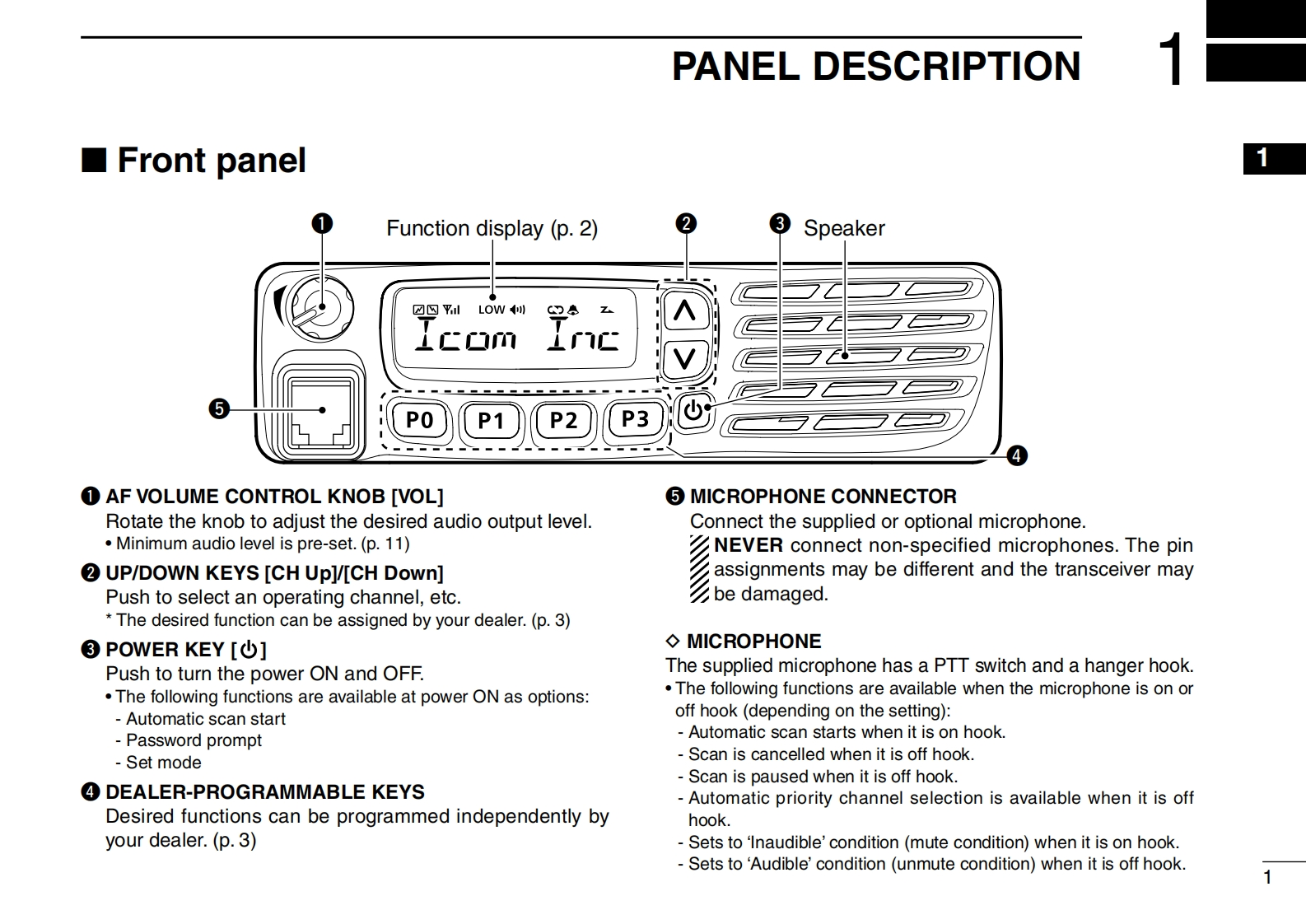 PANEL DESCRIPTION 1

1

■ Front panel

❶ Function display (p. 2) ❷ ❸ Speaker

LOW

Icom Inc

P0 P1 P2 P3

❺

❹

❶ AF VOLUME CONTROL KNOB [VOL]
Rotate the knob to adjust the desired audio output level.
• Minimum audio level is pre-set. (p. 11)

❷ UP/DOWN KEYS [CH Up]/[CH Down]
Push to select an operating channel, etc.
* The desired function can be assigned by your dealer. (p. 3)

❸ POWER KEY [⏻]
Push to turn the power ON and OFF.
• The following functions are available at power ON as options:
- Automatic scan start
- Password prompt
- Set mode

❹ DEALER-PROGRAMMABLE KEYS
Desired functions can be programmed independently by your dealer. (p. 3)

❺ MICROPHONE CONNECTOR
Connect the supplied or optional microphone.
NEVER connect non-specified microphones. The pin assignments may be different and the transceiver may be damaged.

◇ MICROPHONE
The supplied microphone has a PTT switch and a hanger hook.
• The following functions are available when the microphone is on or off hook (depending on the setting):
- Automatic scan starts when it is on hook.
- Scan is cancelled when it is off hook.
- Scan is paused when it is off hook.
- Automatic priority channel selection is available when it is off hook.
- Sets to ‘Inaudible’ condition (mute condition) when it is on hook.
- Sets to ‘Audible’ condition (unmute condition) when it is off hook.

1