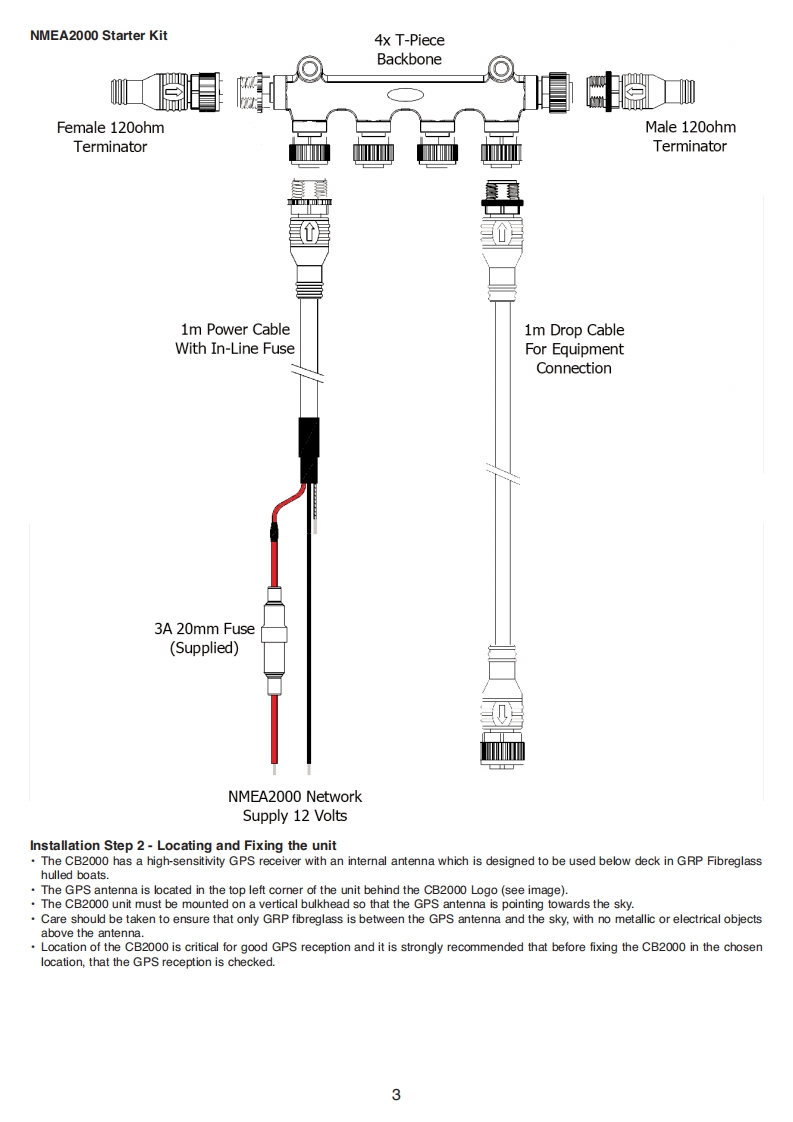 NMEA2000 Starter Kit

4x T-Piece
Backbone

Female 120ohm
Terminator

Male 120ohm
Terminator

1m Power Cable
With In-Line Fuse

1m Drop Cable
For Equipment
Connection

3A 20mm Fuse
(Supplied)

NMEA2000 Network
Supply 12 Volts

Installation Step 2 - Locating and Fixing the unit
• The CB2000 has a high-sensitivity GPS receiver with an internal antenna which is designed to be used below deck in GRP Fibreglass hulled boats.
• The GPS antenna is located in the top left corner of the unit behind the CB2000 Logo (see image).
• The CB2000 unit must be mounted on a vertical bulkhead so that the GPS antenna is pointing towards the sky.
• Care should be taken to ensure that only GRP fibreglass is between the GPS antenna and the sky, with no metallic or electrical objects above the antenna.
• Location of the CB2000 is critical for good GPS reception and it is strongly recommended that before fixing the CB2000 in the chosen location, that the GPS reception is checked.

3