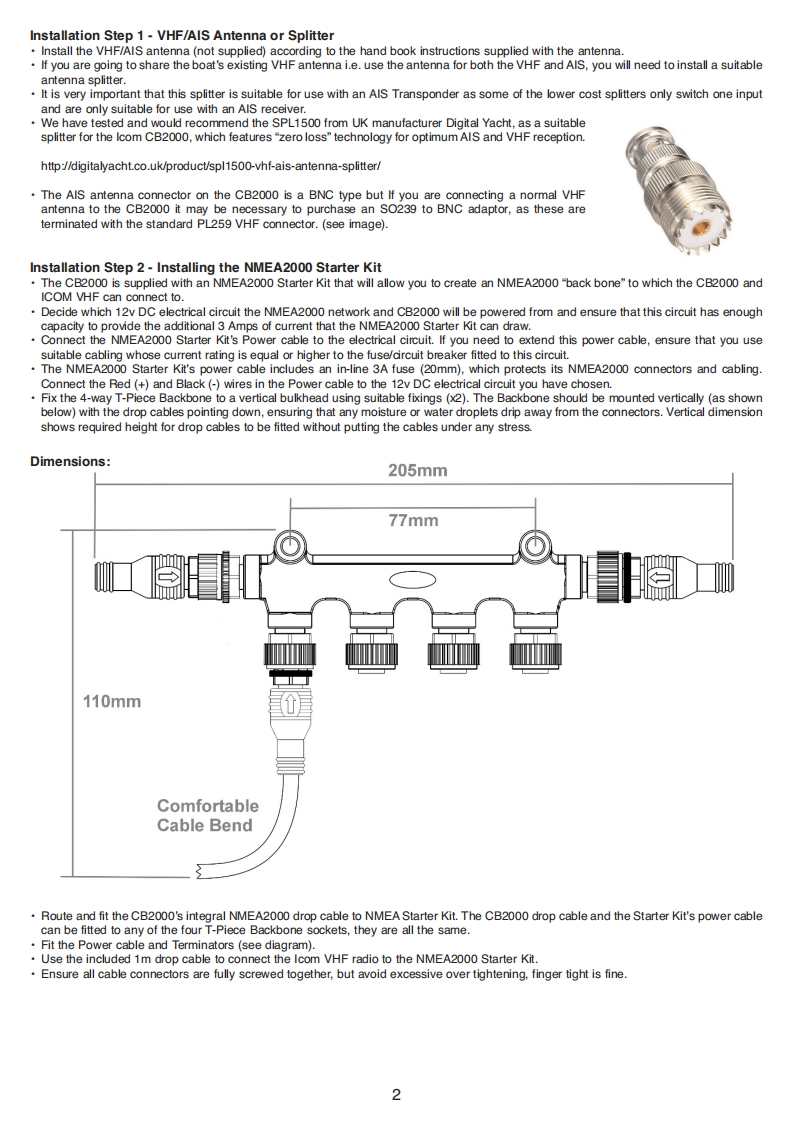 **Installation Step 1 - VHF/AIS Antenna or Splitter**

• Install the VHF/AIS antenna (not supplied) according to the hand book instructions supplied with the antenna.
• If you are going to share the boat's existing VHF antenna i.e. use the antenna for both the VHF and AIS, you will need to install a suitable antenna splitter.
• It is very important that this splitter is suitable for use with an AIS Transponder as some of the lower cost splitters only switch one input and are only suitable for use with an AIS receiver.
• We have tested and would recommend the SPL1500 from UK manufacturer Digital Yacht, as a suitable splitter for the Icom CB2000, which features "zero loss" technology for optimum AIS and VHF reception.

http://digitalyacht.co.uk/product/spl1500-vhf-ais-antenna-splitter/

• The AIS antenna connector on the CB2000 is a BNC type but If you are connecting a normal VHF antenna to the CB2000 it may be necessary to purchase an SO239 to BNC adaptor, as these are terminated with the standard PL259 VHF connector. (see image).

**Installation Step 2 - Installing the NMEA2000 Starter Kit**

• The CB2000 is supplied with an NMEA2000 Starter Kit that will allow you to create an NMEA2000 "back bone" to which the CB2000 and ICOM VHF can connect to.
• Decide which 12v DC electrical circuit the NMEA2000 network and CB2000 will be powered from and ensure that this circuit has enough capacity to provide the additional 3 Amps of current that the NMEA2000 Starter Kit can draw.
• Connect the NMEA2000 Starter Kit's Power cable to the electrical circuit. If you need to extend this power cable, ensure that you use suitable cabling whose current rating is equal or higher to the fuse/circuit breaker fitted to this circuit.
• The NMEA2000 Starter Kit's power cable includes an in-line 3A fuse (20mm), which protects its NMEA2000 connectors and cabling. Connect the Red (+) and Black (-) wires in the Power cable to the 12v DC electrical circuit you have chosen.
• Fix the 4-way T-Piece Backbone to a vertical bulkhead using suitable fixings (x2). The Backbone should be mounted vertically (as shown below) with the drop cables pointing down, ensuring that any moisture or water droplets drip away from the connectors. Vertical dimension shows required height for drop cables to be fitted without putting the cables under any stress.

**Dimensions:**

205mm

77mm

110mm

Comfortable Cable Bend

• Route and fit the CB2000's integral NMEA2000 drop cable to NMEA Starter Kit. The CB2000 drop cable and the Starter Kit's power cable can be fitted to any of the four T-Piece Backbone sockets, they are all the same.
• Fit the Power cable and Terminators (see diagram).
• Use the included 1m drop cable to connect the Icom VHF radio to the NMEA2000 Starter Kit.
• Ensure all cable connectors are fully screwed together, but avoid excessive over tightening, finger tight is fine.

2