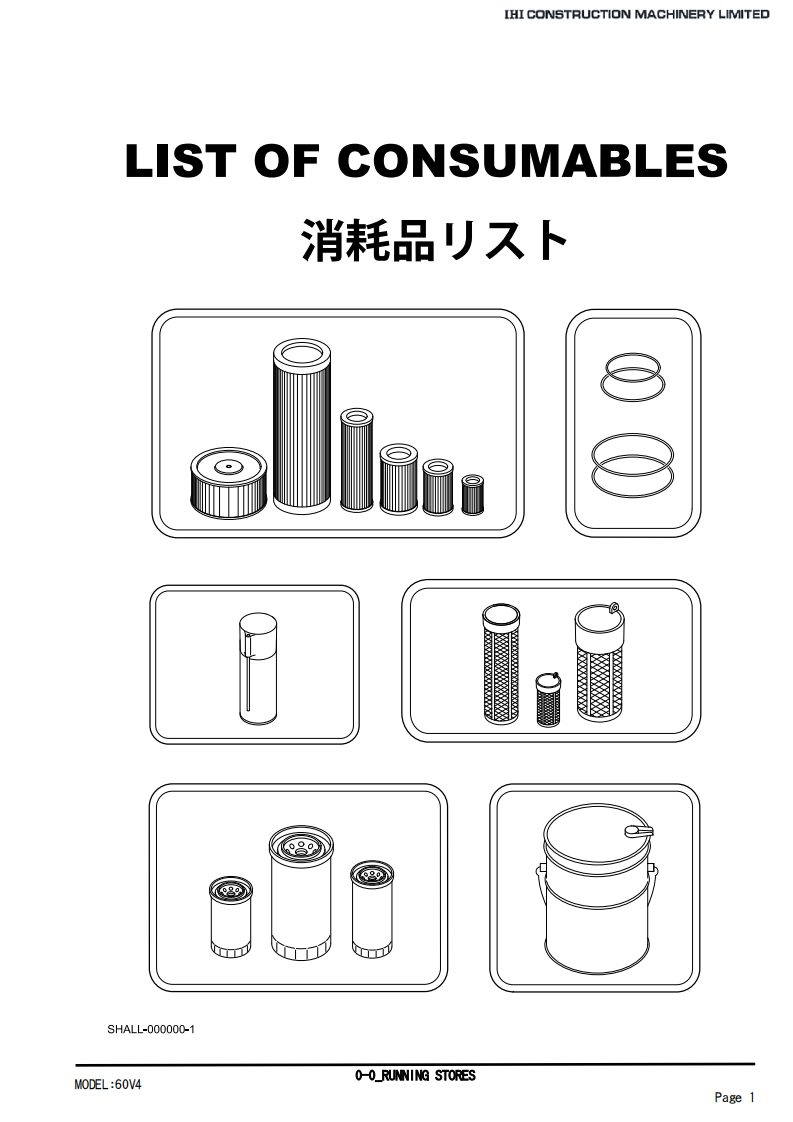 IHI CONSTRUCTION MACHINERY LIMITED

LIST OF CONSUMABLES

消耗品リスト

SHALL-000000-1

0-0_RUNNING STORES

MODEL:60V4

Page 1