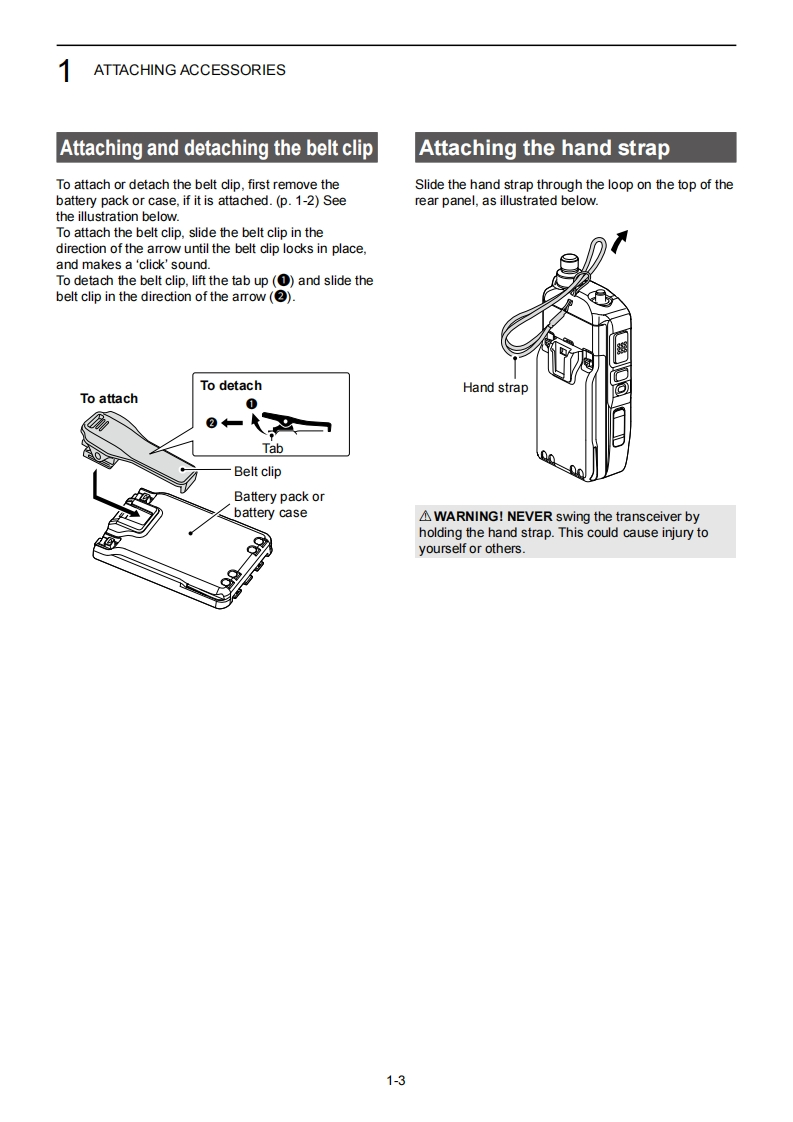 1 ATTACHING ACCESSORIES

Attaching and detaching the belt clip

To attach or detach the belt clip, first remove the battery pack or case, if it is attached. (p. 1-2) See the illustration below.
To attach the belt clip, slide the belt clip in the direction of the arrow until the belt clip locks in place, and makes a 'click' sound.
To detach the belt clip, lift the tab up (❶) and slide the belt clip in the direction of the arrow (❷).

To attach

To detach

❶

❷

Tab

Belt clip

Battery pack or battery case

Attaching the hand strap

Slide the hand strap through the loop on the top of the rear panel, as illustrated below.

Hand strap

⚠ WARNING! NEVER swing the transceiver by holding the hand strap. This could cause injury to yourself or others.

1-3