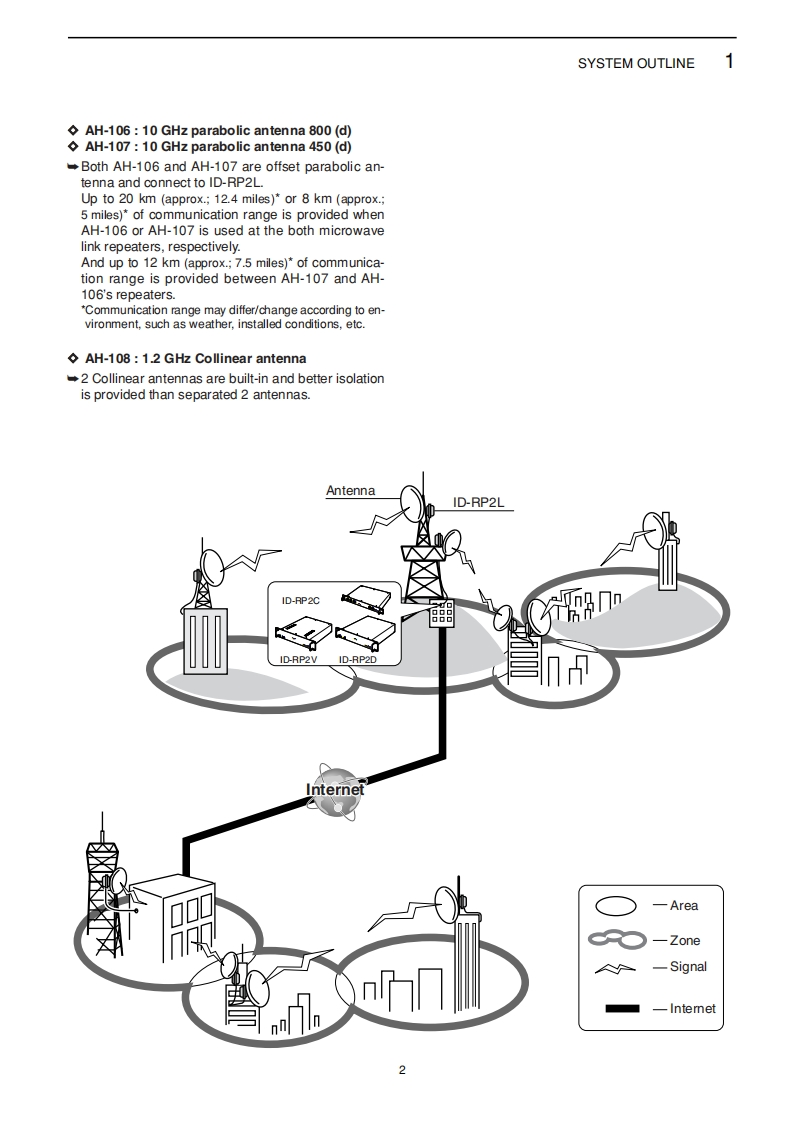 SYSTEM OUTLINE 1

◇ AH-106 : 10 GHz parabolic antenna 800 (d)
◇ AH-107 : 10 GHz parabolic antenna 450 (d)
➥ Both AH-106 and AH-107 are offset parabolic antenna and connect to ID-RP2L.
Up to 20 km (approx.; 12.4 miles)* or 8 km (approx.; 5 miles)* of communication range is provided when AH-106 or AH-107 is used at the both microwave link repeaters, respectively.
And up to 12 km (approx.; 7.5 miles)* of communication range is provided between AH-107 and AH-106's repeaters.
*Communication range may differ/change according to environment, such as weather, installed conditions, etc.

◇ AH-108 : 1.2 GHz Collinear antenna
➥ 2 Collinear antennas are built-in and better isolation is provided than separated 2 antennas.

Antenna
ID-RP2L
ID-RP2C
ID-RP2V
ID-RP2D
Internet

— Area
— Zone
— Signal
— Internet

2