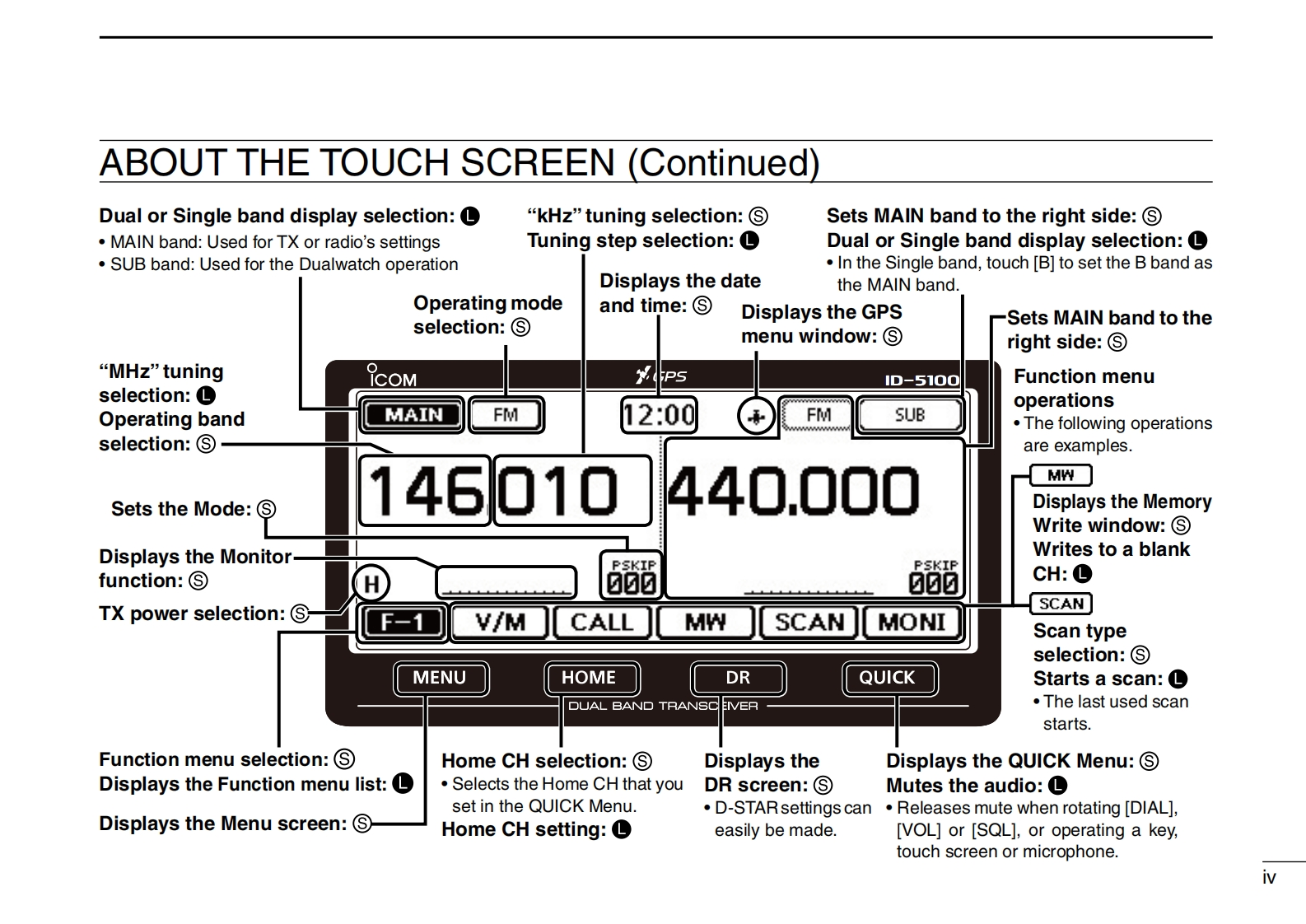 ABOUT THE TOUCH SCREEN (Continued)

Dual or Single band display selection: L
• MAIN band: Used for TX or radio's settings
• SUB band: Used for the Dualwatch operation

"kHz" tuning selection: S
Tuning step selection: L

Sets MAIN band to the right side: S
Dual or Single band display selection: L
• In the Single band, touch [B] to set the B band as the MAIN band.

Operating mode selection: S

Displays the date and time: S

Displays the GPS menu window: S

Sets MAIN band to the right side: S

"MHz" tuning selection: L
Operating band selection: S

Sets the Mode: S

Displays the Monitor function: S

TX power selection: S

ICOM
GPS
ID-5100
MAIN
FM
12:00
FM
SUB
146.010
440.000
PSKIP
000
PSKIP
000
H
F-1
V/M
CALL
MW
SCAN
MONI
MENU
HOME
DR
QUICK
DUAL BAND TRANSCEIVER

Function menu operations
• The following operations are examples.

MW
Displays the Memory Write window: S
Writes to a blank CH: L

SCAN
Scan type selection: S
Starts a scan: L
• The last used scan starts.

Function menu selection: S
Displays the Function menu list: L

Displays the Menu screen: S

Home CH selection: S
• Selects the Home CH that you set in the QUICK Menu.
Home CH setting: L

Displays the DR screen: S
• D-STAR settings can easily be made.

Displays the QUICK Menu: S
Mutes the audio: L
• Releases mute when rotating [DIAL], [VOL] or [SQL], or operating a key, touch screen or microphone.

iv