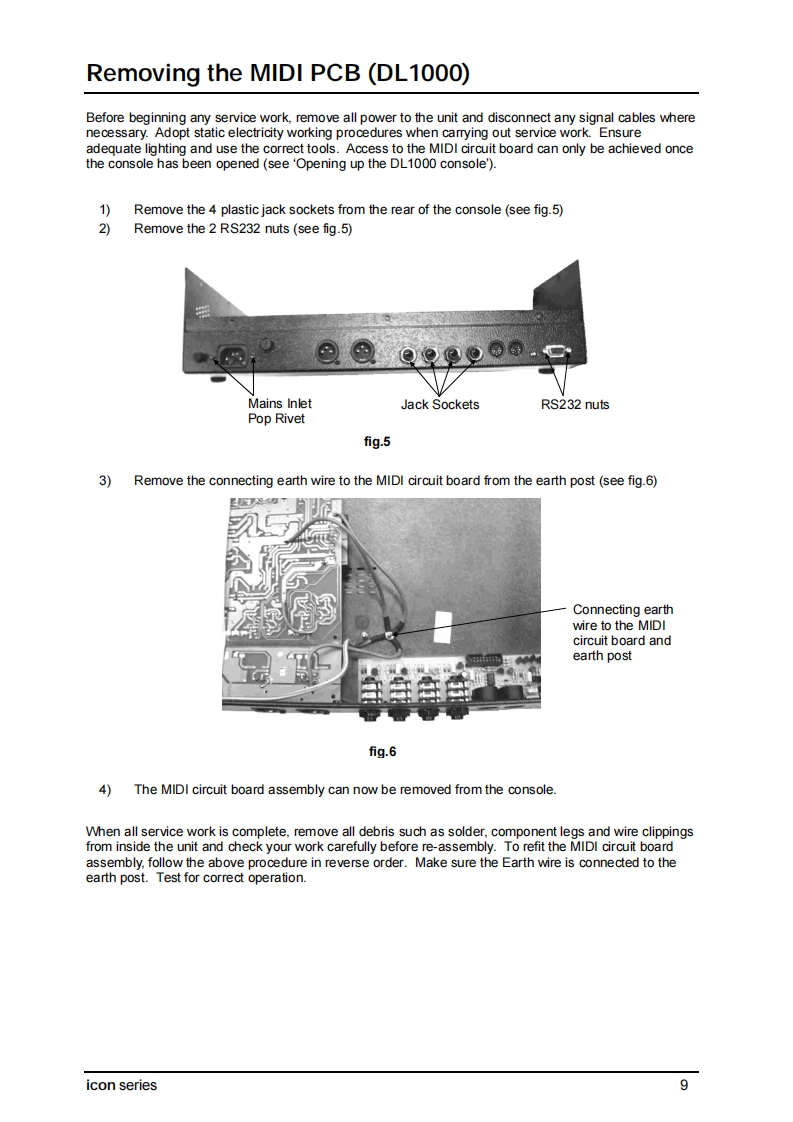 Removing the MIDI PCB (DL1000)

Before beginning any service work, remove all power to the unit and disconnect any signal cables where necessary. Adopt static electricity working procedures when carrying out service work. Ensure adequate lighting and use the correct tools. Access to the MIDI circuit board can only be achieved once the console has been opened (see 'Opening up the DL1000 console').

1) Remove the 4 plastic jack sockets from the rear of the console (see fig.5)
2) Remove the 2 RS232 nuts (see fig.5)

Mains Inlet Pop Rivet
Jack Sockets
RS232 nuts

fig.5

3) Remove the connecting earth wire to the MIDI circuit board from the earth post (see fig.6)

Connecting earth wire to the MIDI circuit board and earth post

fig.6

4) The MIDI circuit board assembly can now be removed from the console.

When all service work is complete, remove all debris such as solder, component legs and wire clippings from inside the unit and check your work carefully before re-assembly. To refit the MIDI circuit board assembly, follow the above procedure in reverse order. Make sure the Earth wire is connected to the earth post. Test for correct operation.

icon series
9