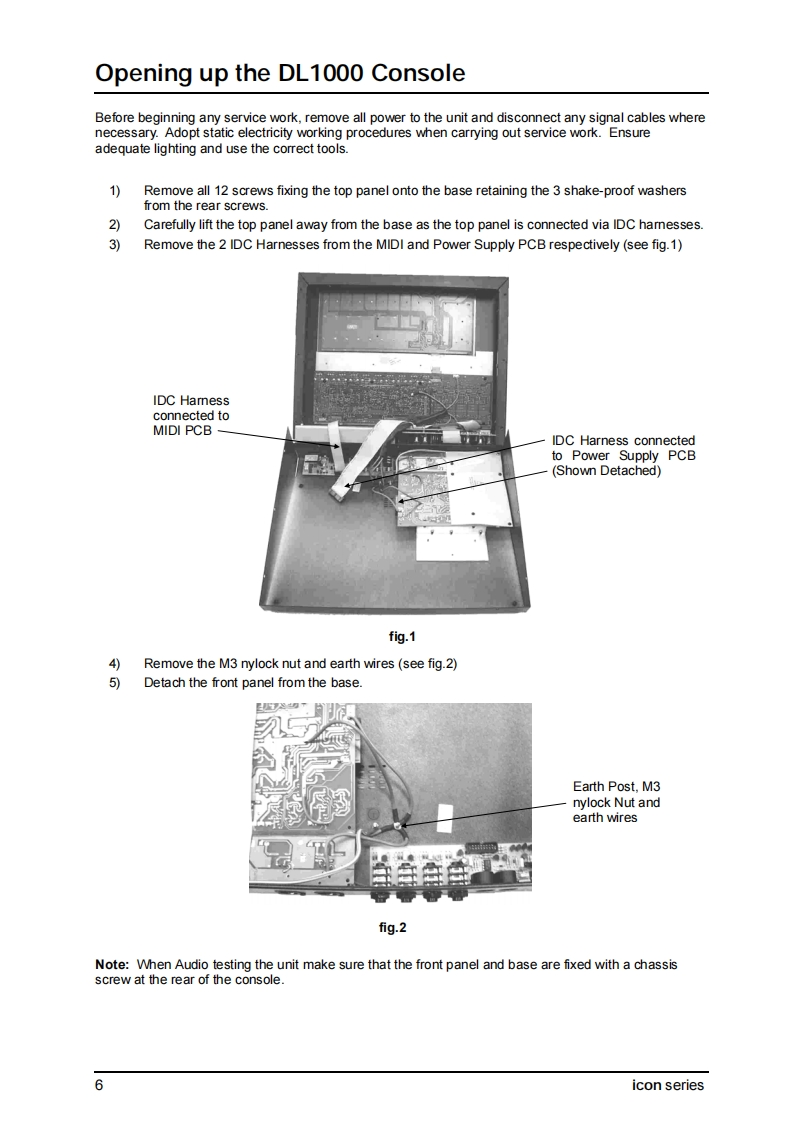 Opening up the DL1000 Console

Before beginning any service work, remove all power to the unit and disconnect any signal cables where necessary. Adopt static electricity working procedures when carrying out service work. Ensure adequate lighting and use the correct tools.

1) Remove all 12 screws fixing the top panel onto the base retaining the 3 shake-proof washers from the rear screws.
2) Carefully lift the top panel away from the base as the top panel is connected via IDC harnesses.
3) Remove the 2 IDC Harnesses from the MIDI and Power Supply PCB respectively (see fig.1)

IDC Harness connected to MIDI PCB

IDC Harness connected to Power Supply PCB (Shown Detached)

fig.1

4) Remove the M3 nylock nut and earth wires (see fig.2)
5) Detach the front panel from the base.

Earth Post, M3 nylock Nut and earth wires

fig.2

Note: When Audio testing the unit make sure that the front panel and base are fixed with a chassis screw at the rear of the console.

6

icon series