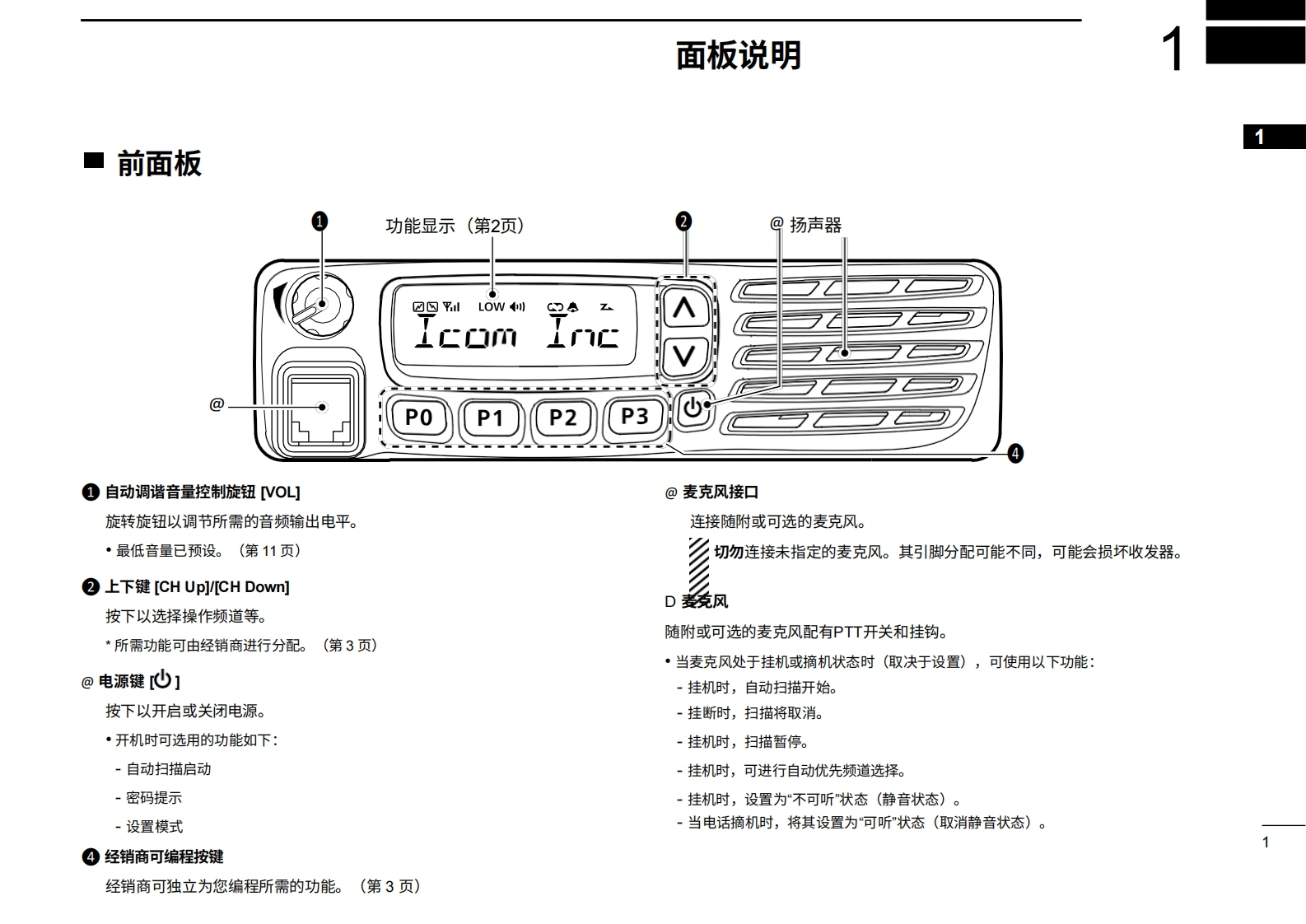 面板说明

1

1

■ 前面板

❶ 功能显示（第2页） ❷ @ 扬声器

LOW

Icom Inc

@

P0 P1 P2 P3

❹

❶ 自动调谐音量控制旋钮 [VOL]

旋转旋钮以调节所需的音频输出电平。

• 最低音量已预设。（第 11 页）

❷ 上下键 [CH Up]/[CH Down]

按下以选择操作频道等。

* 所需功能可由经销商进行分配。（第 3 页）

@ 电源键 [⏻]

按下以开启或关闭电源。

• 开机时可选用的功能如下：

- 自动扫描启动

- 密码提示

- 设置模式

❹ 经销商可编程按键

经销商可独立为您编程所需的功能。（第 3 页）

@ 麦克风接口

连接随附或可选的麦克风。

切勿连接未指定的麦克风。其引脚分配可能不同，可能会损坏收发器。

D 麦克风

随附或可选的麦克风配有PTT开关和挂钩。

• 当麦克风处于挂机或摘机状态时（取决于设置），可使用以下功能：

- 挂机时，自动扫描开始。

- 挂断时，扫描将取消。

- 挂机时，扫描暂停。

- 挂机时，可进行自动优先频道选择。

- 挂机时，设置为“不可听”状态（静音状态）。

- 当电话摘机时，将其设置为“可听”状态（取消静音状态）。

1