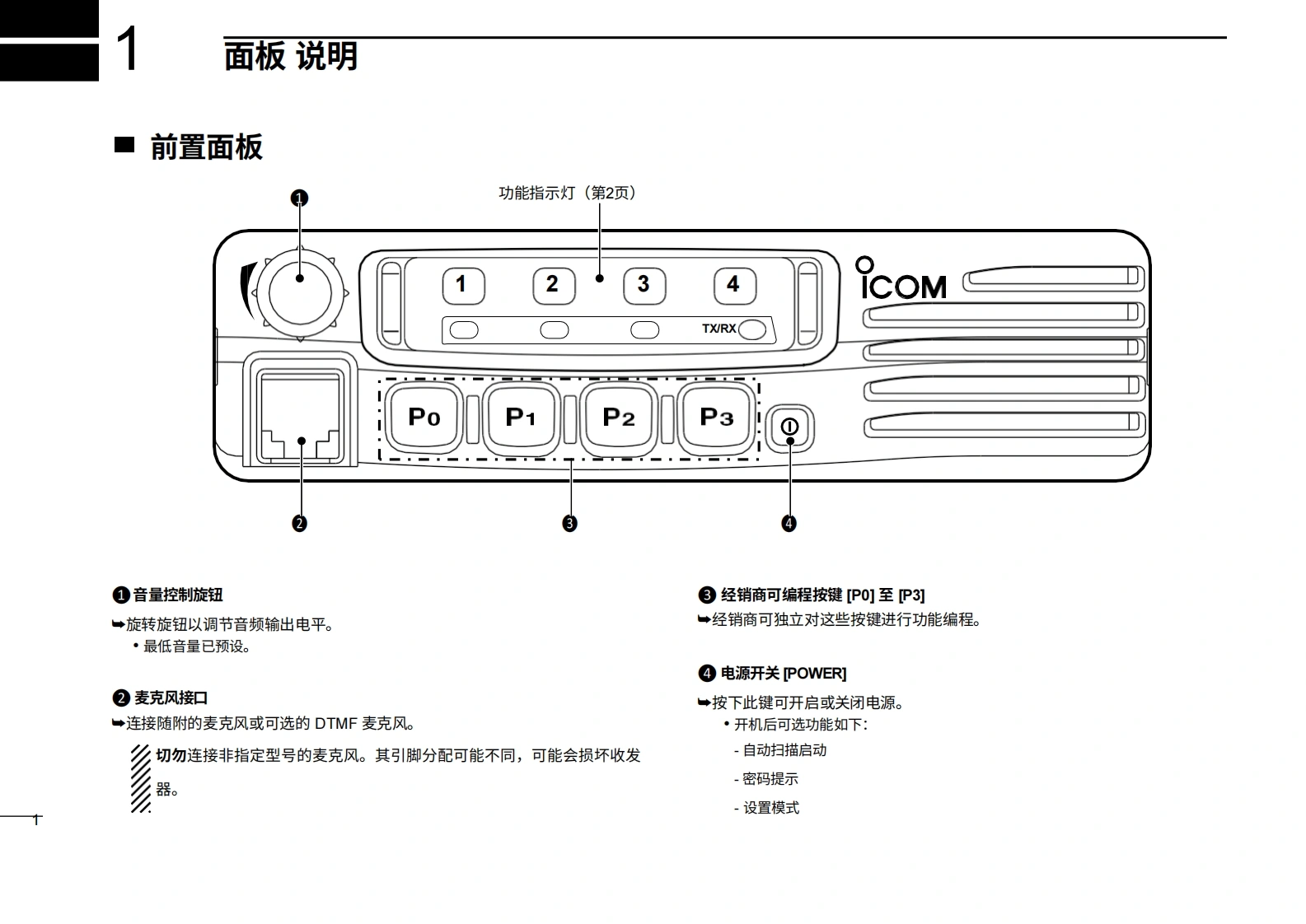 1 面板 说明

■ 前置面板

❶

功能指示灯（第2页）

1 2 3 4

TX/RX

ICOM

P0 P1 P2 P3

❷ ❸ ❹

❶ 音量控制旋钮
➥旋转旋钮以调节音频输出电平。
• 最低音量已预设。

❷ 麦克风接口
➥连接随附的麦克风或可选的 DTMF 麦克风。

切勿连接非指定型号的麦克风。其引脚分配可能不同，可能会损坏收发器。

❸ 经销商可编程按键 [P0] 至 [P3]
➥经销商可独立对这些按键进行功能编程。

❹ 电源开关 [POWER]
➥按下此键可开启或关闭电源。
• 开机后可选功能如下:
- 自动扫描启动
- 密码提示
- 设置模式