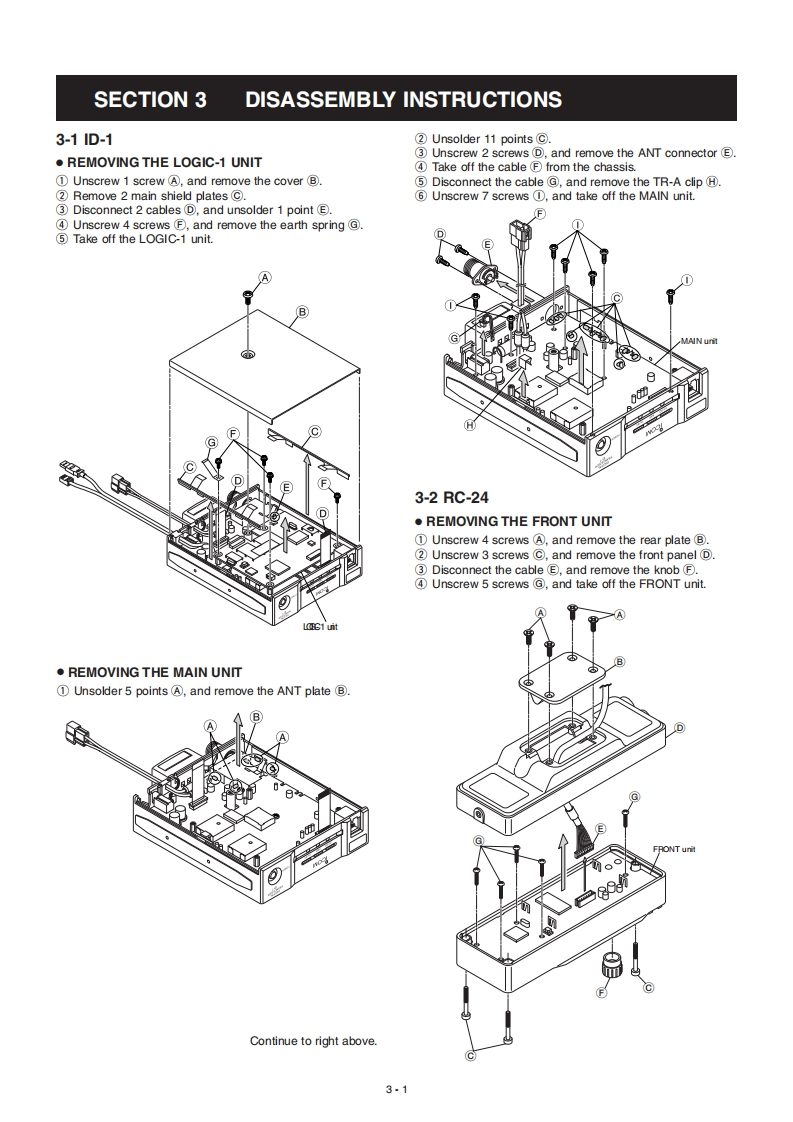 SECTION 3 DISASSEMBLY INSTRUCTIONS

3-1 ID-1

• REMOVING THE LOGIC-1 UNIT
① Unscrew 1 screw Ⓐ, and remove the cover Ⓑ.
② Remove 2 main shield plates Ⓒ.
③ Disconnect 2 cables Ⓓ, and unsolder 1 point Ⓔ.
④ Unscrew 4 screws Ⓕ, and remove the earth spring Ⓖ.
⑤ Take off the LOGIC-1 unit.

A
B
C
G
F
C
D
E
F
D
LOGIC-1 unit

• REMOVING THE MAIN UNIT
① Unsolder 5 points Ⓐ, and remove the ANT plate Ⓑ.

A
B
A

Continue to right above.

② Unsolder 11 points Ⓒ.
③ Unscrew 2 screws Ⓓ, and remove the ANT connector Ⓔ.
④ Take off the cable Ⓕ from the chassis.
⑤ Disconnect the cable Ⓖ, and remove the TR-A clip Ⓗ.
⑥ Unscrew 7 screws Ⓘ, and take off the MAIN unit.

F
D
E
I
I
I
C
G
MAIN unit
H

3-2 RC-24

• REMOVING THE FRONT UNIT
① Unscrew 4 screws Ⓐ, and remove the rear plate Ⓑ.
② Unscrew 3 screws Ⓒ, and remove the front panel Ⓓ.
③ Disconnect the cable Ⓔ, and remove the knob Ⓕ.
④ Unscrew 5 screws Ⓖ, and take off the FRONT unit.

A
A
B
D
G
E
G
FRONT unit
F
C
C

3 - 1