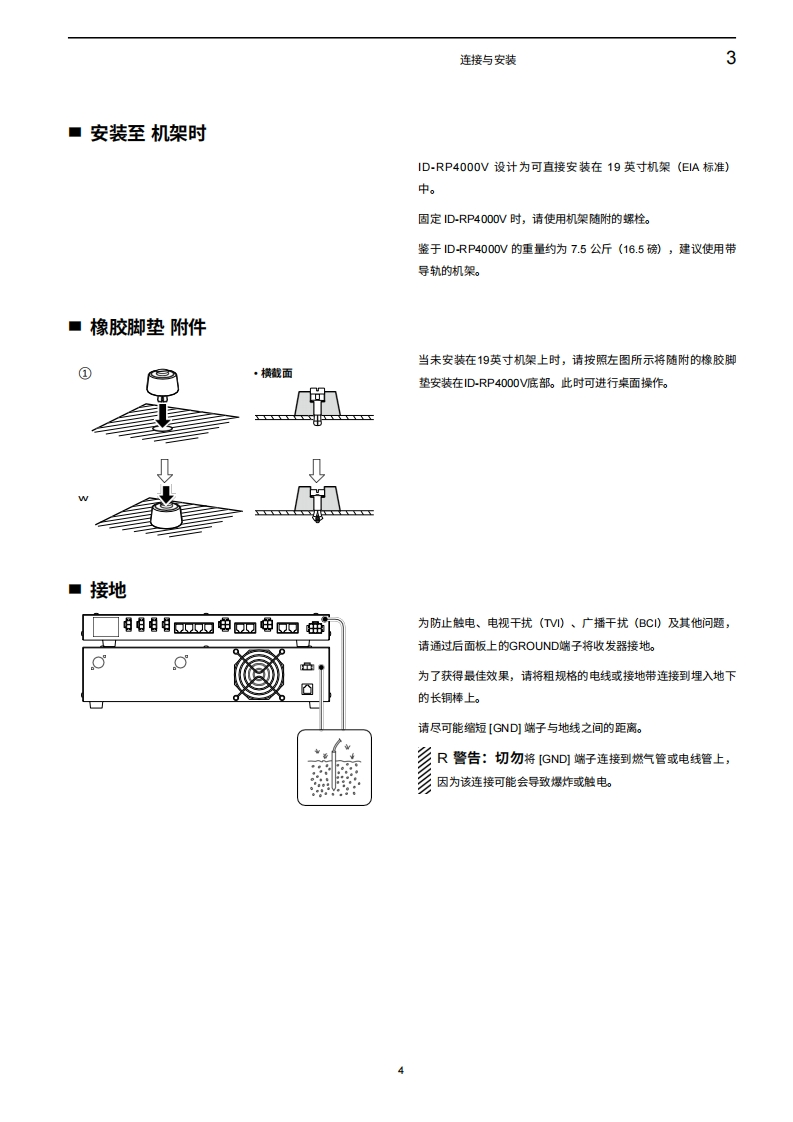 连接与安装 3

■ 安装至 机架时

ID-RP4000V 设计为可直接安装在 19 英寸机架（EIA 标准）中。

固定 ID-RP4000V 时，请使用机架随附的螺栓。

鉴于 ID-RP4000V 的重量约为 7.5 公斤（16.5 磅），建议使用带导轨的机架。

■ 橡胶脚垫 附件

①

• 横截面

w

当未安装在19英寸机架上时，请按照左图所示将随附的橡胶脚垫安装在ID-RP4000V底部。此时可进行桌面操作。

■ 接地

为防止触电、电视干扰（TVI）、广播干扰（BCI）及其他问题，请通过后面板上的GROUND端子将收发器接地。

为了获得最佳效果，请将粗规格的电线或接地带连接到埋入地下的长铜棒上。

请尽可能缩短 [GND] 端子与地线之间的距离。

R 警告：切勿将 [GND] 端子连接到燃气管或电线管上，因为该连接可能会导致爆炸或触电。

4