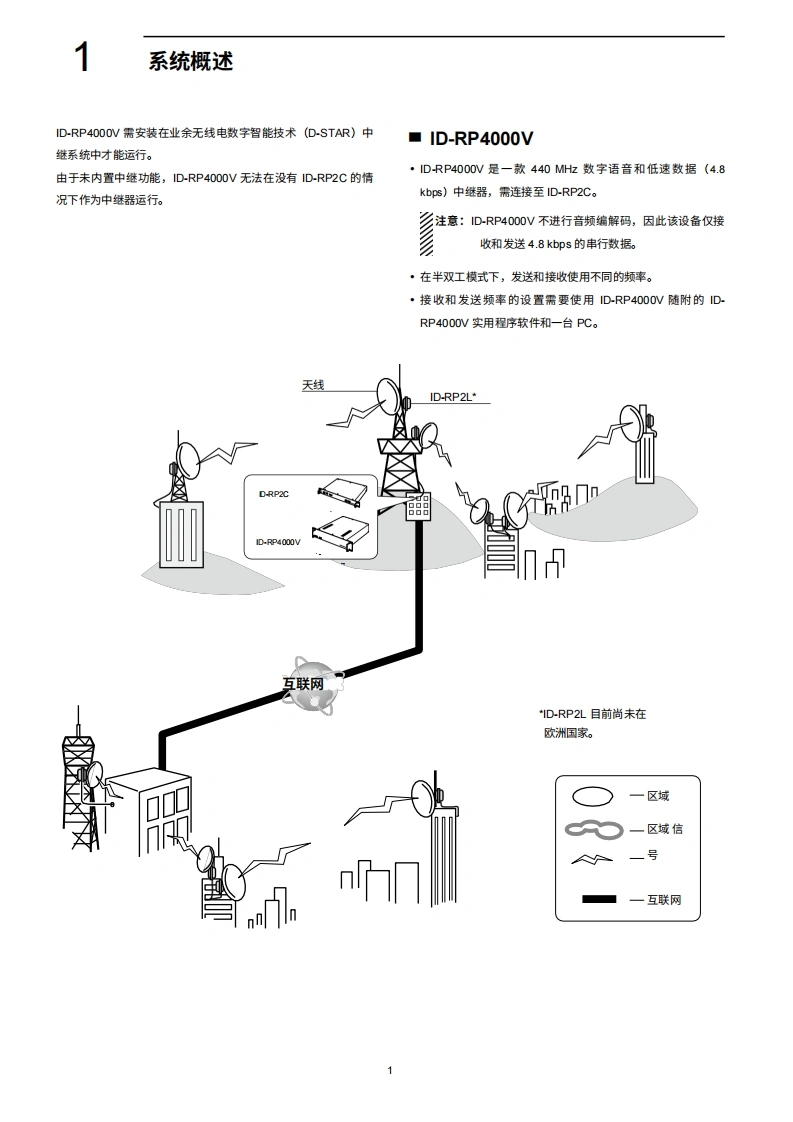 1 系统概述

ID-RP4000V 需安装在业余无线电数字智能技术（D-STAR）中继系统中才能运行。
由于未内置中继功能，ID-RP4000V 无法在没有 ID-RP2C 的情况下作为中继器运行。

■ ID-RP4000V

• ID-RP4000V 是一款 440 MHz 数字语音和低速数据（4.8 kbps）中继器，需连接至 ID-RP2C。

注意：ID-RP4000V 不进行音频编解码，因此该设备仅接收和发送 4.8 kbps 的串行数据。

• 在半双工模式下，发送和接收使用不同的频率。
• 接收和发送频率的设置需要使用 ID-RP4000V 随附的 ID-RP4000V 实用程序软件和一台 PC。

天线

ID-RP2L*

ID-RP2C

ID-RP4000V

互联网

*ID-RP2L 目前尚未在欧洲国家。

— 区域

— 区域 信

— 号

— 互联网

1