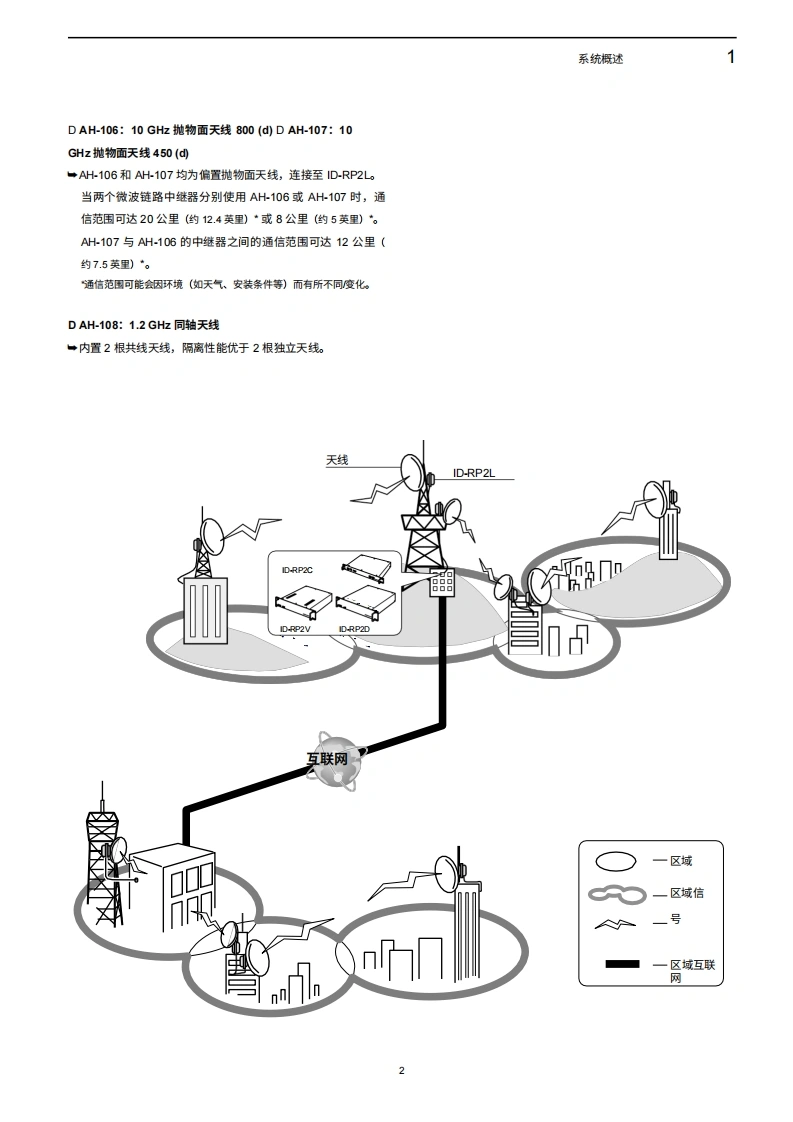 系统概述 1

D AH-106：10 GHz 抛物面天线 800 (d) D AH-107：10 GHz 抛物面天线 450 (d)

➥AH-106 和 AH-107 均为偏置抛物面天线，连接至 ID-RP2L。当两个微波链路中继器分别使用 AH-106 或 AH-107 时，通信范围可达 20 公里（约 12.4 英里）* 或 8 公里（约 5 英里）*。AH-107 与 AH-106 的中继器之间的通信范围可达 12 公里（约 7.5 英里）*。

*通信范围可能会因环境（如天气、安装条件等）而有所不同/变化。

D AH-108：1.2 GHz 同轴天线

➥内置 2 根共线天线，隔离性能优于 2 根独立天线。

天线

ID-RP2L

ID-RP2C

ID-RP2V

ID-RP2D

互联网

— 区域

— 区域信

— 号

— 区域互联网

2