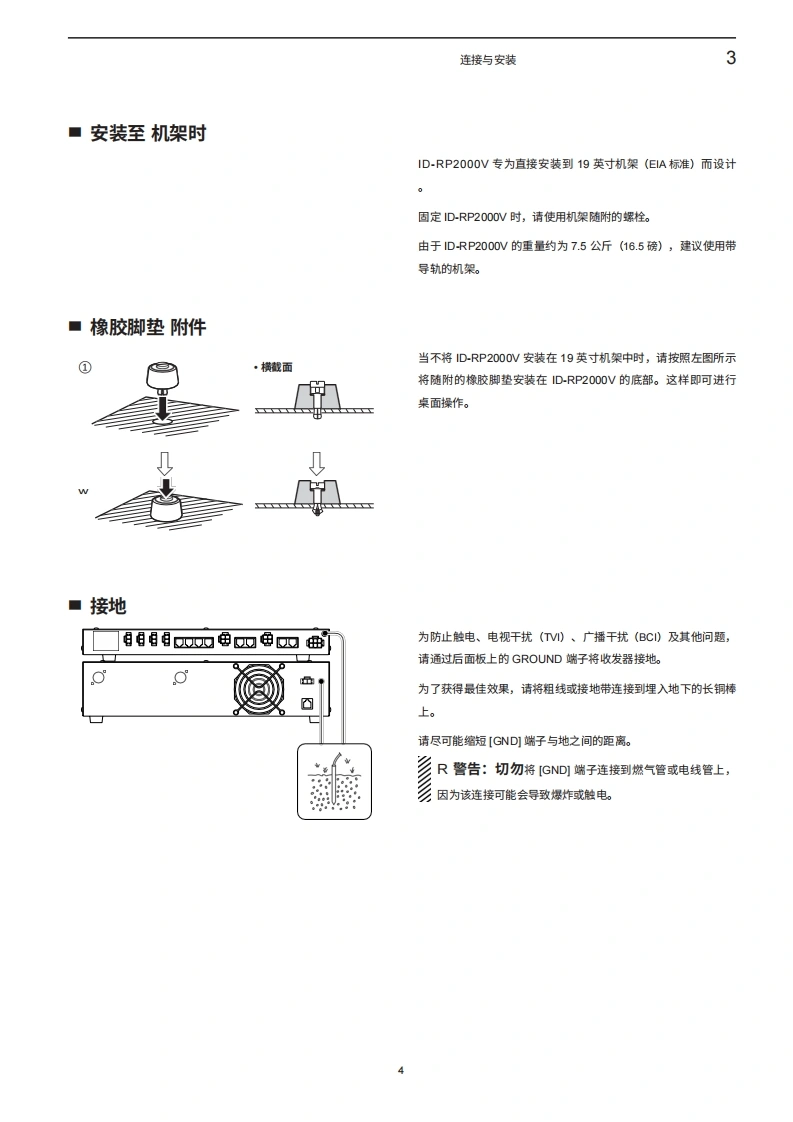 连接与安装 3

■ 安装至 机架时

ID-RP2000V 专为直接安装到 19 英寸机架（EIA 标准）而设计。

固定 ID-RP2000V 时，请使用机架随附的螺栓。

由于 ID-RP2000V 的重量约为 7.5 公斤（16.5 磅），建议使用带导轨的机架。

■ 橡胶脚垫 附件

①

• 横截面

w

当不将 ID-RP2000V 安装在 19 英寸机架中时，请按照左图所示将随附的橡胶脚垫安装在 ID-RP2000V 的底部。这样即可进行桌面操作。

■ 接地

为防止触电、电视干扰（TVI）、广播干扰（BCI）及其他问题，请通过后面板上的 GROUND 端子将收发器接地。

为了获得最佳效果，请将粗线或接地带连接到埋入地下的长铜棒上。

请尽可能缩短 [GND] 端子与地之间的距离。

R 警告：切勿将 [GND] 端子连接到燃气管或电线管上，因为该连接可能会导致爆炸或触电。

4