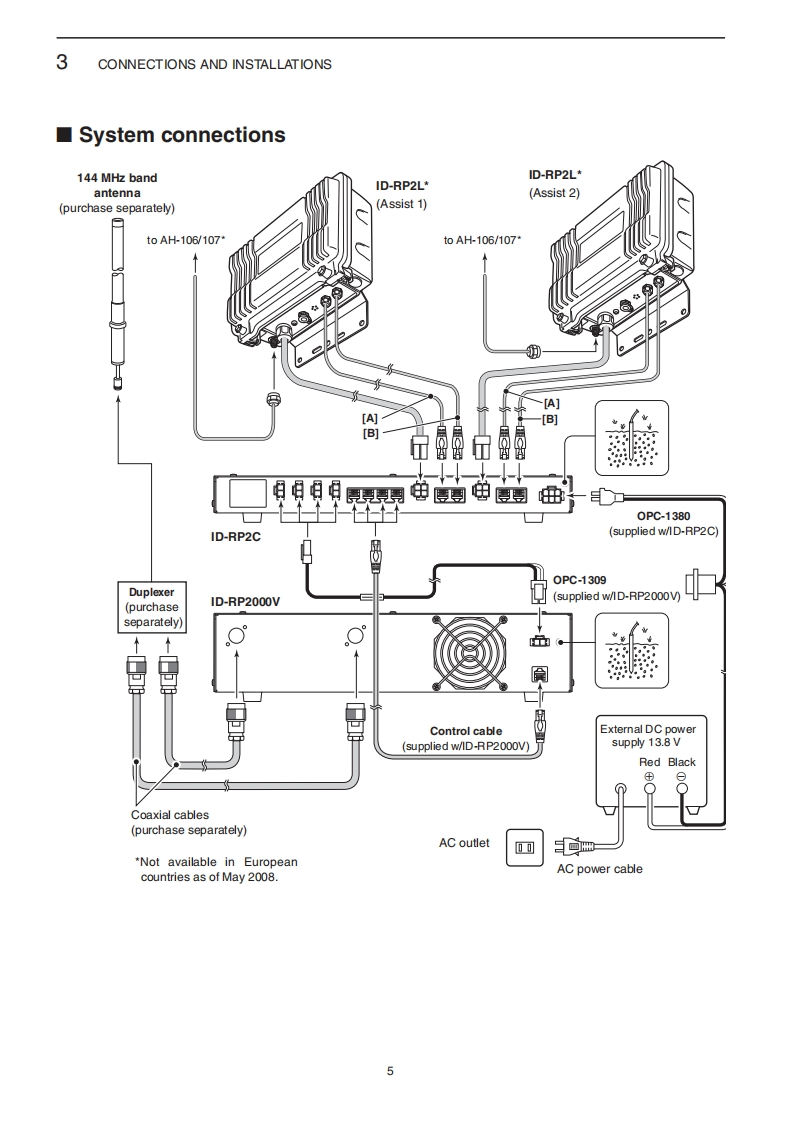 3 CONNECTIONS AND INSTALLATIONS

■ System connections

144 MHz band antenna (purchase separately)

ID-RP2L* (Assist 1)

ID-RP2L* (Assist 2)

to AH-106/107*

to AH-106/107*

[A]
[B]

[A]
[B]

ID-RP2C

OPC-1380 (supplied w/ID-RP2C)

OPC-1309 (supplied w/ID-RP2000V)

Duplexer (purchase separately)

ID-RP2000V

Control cable (supplied w/ID-RP2000V)

External DC power supply 13.8 V

Red Black

$\oplus$ $\ominus$

Coaxial cables (purchase separately)

AC outlet

AC power cable

*Not available in European countries as of May 2008.

5