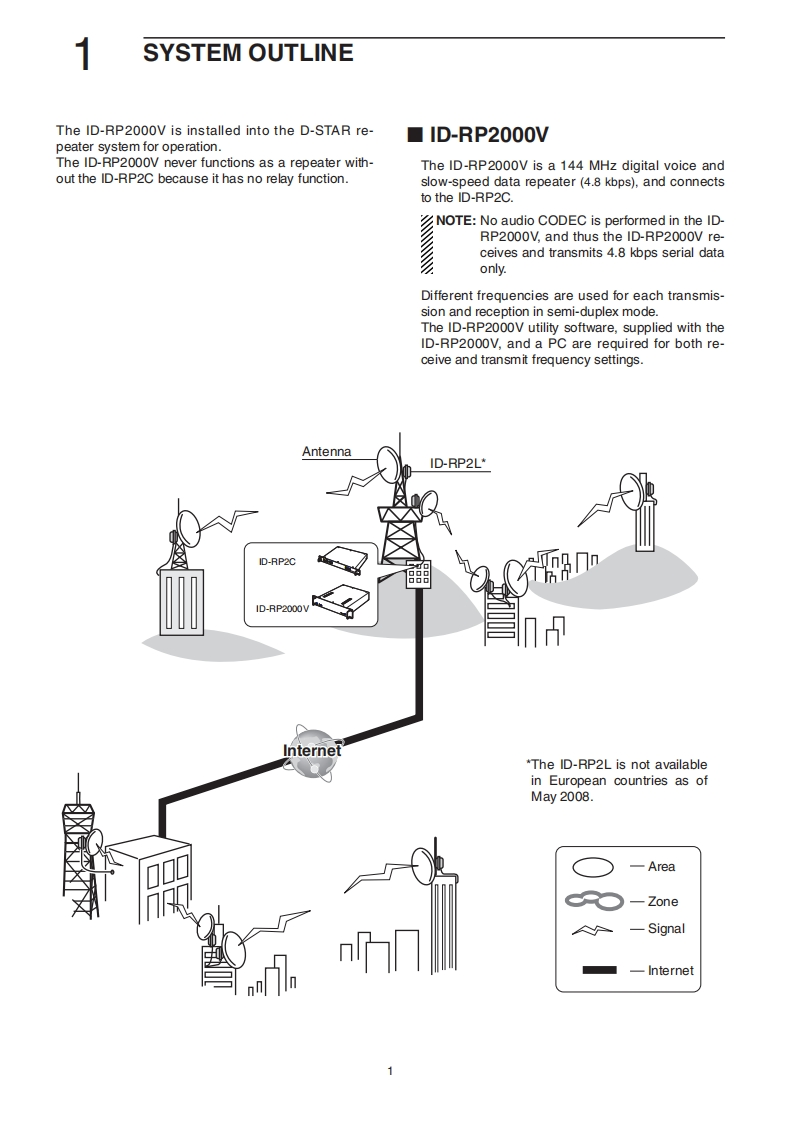 1 SYSTEM OUTLINE

The ID-RP2000V is installed into the D-STAR repeater system for operation.
The ID-RP2000V never functions as a repeater without the ID-RP2C because it has no relay function.

■ ID-RP2000V

The ID-RP2000V is a 144 MHz digital voice and slow-speed data repeater (4.8 kbps), and connects to the ID-RP2C.

NOTE: No audio CODEC is performed in the ID-RP2000V, and thus the ID-RP2000V receives and transmits 4.8 kbps serial data only.

Different frequencies are used for each transmission and reception in semi-duplex mode.
The ID-RP2000V utility software, supplied with the ID-RP2000V, and a PC are required for both receive and transmit frequency settings.

Antenna

ID-RP2L*

ID-RP2C

ID-RP2000V

Internet

*The ID-RP2L is not available in European countries as of May 2008.

— Area

— Zone

— Signal

— Internet

1