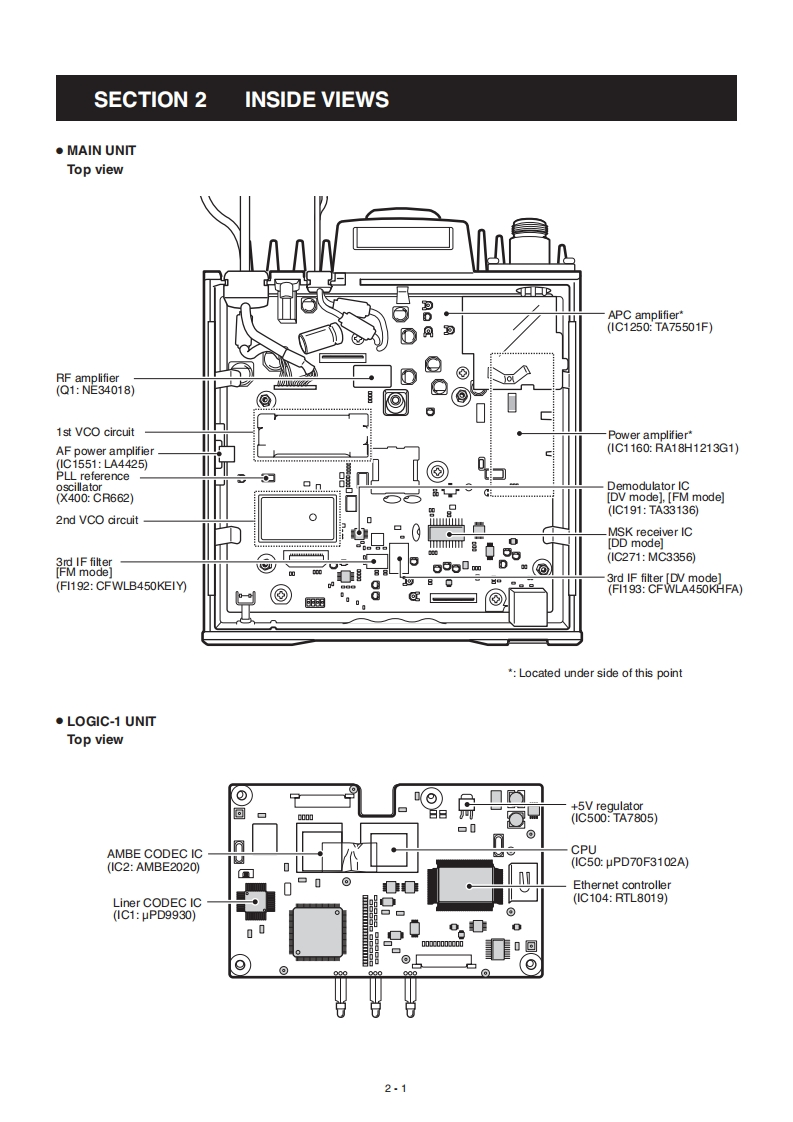 SECTION 2 INSIDE VIEWS

• MAIN UNIT
Top view

RF amplifier
(Q1: NE34018)

1st VCO circuit

AF power amplifier
(IC1551: LA4425)

PLL reference oscillator
(X400: CR662)

2nd VCO circuit

3rd IF filter
[FM mode]
(FI192: CFWLB450KEIY)

APC amplifier*
(IC1250: TA75501F)

Power amplifier*
(IC1160: RA18H1213G1)

Demodulator IC
[DV mode], [FM mode]
(IC191: TA33136)

MSK receiver IC
[DD mode]
(IC271: MC3356)

3rd IF filter [DV mode]
(FI193: CFWLA450KHFA)

*: Located under side of this point

• LOGIC-1 UNIT
Top view

AMBE CODEC IC
(IC2: AMBE2020)

Liner CODEC IC
(IC1: μPD9930)

+5V regulator
(IC500: TA7805)

CPU
(IC50: μPD70F3102A)

Ethernet controller
(IC104: RTL8019)

2 - 1