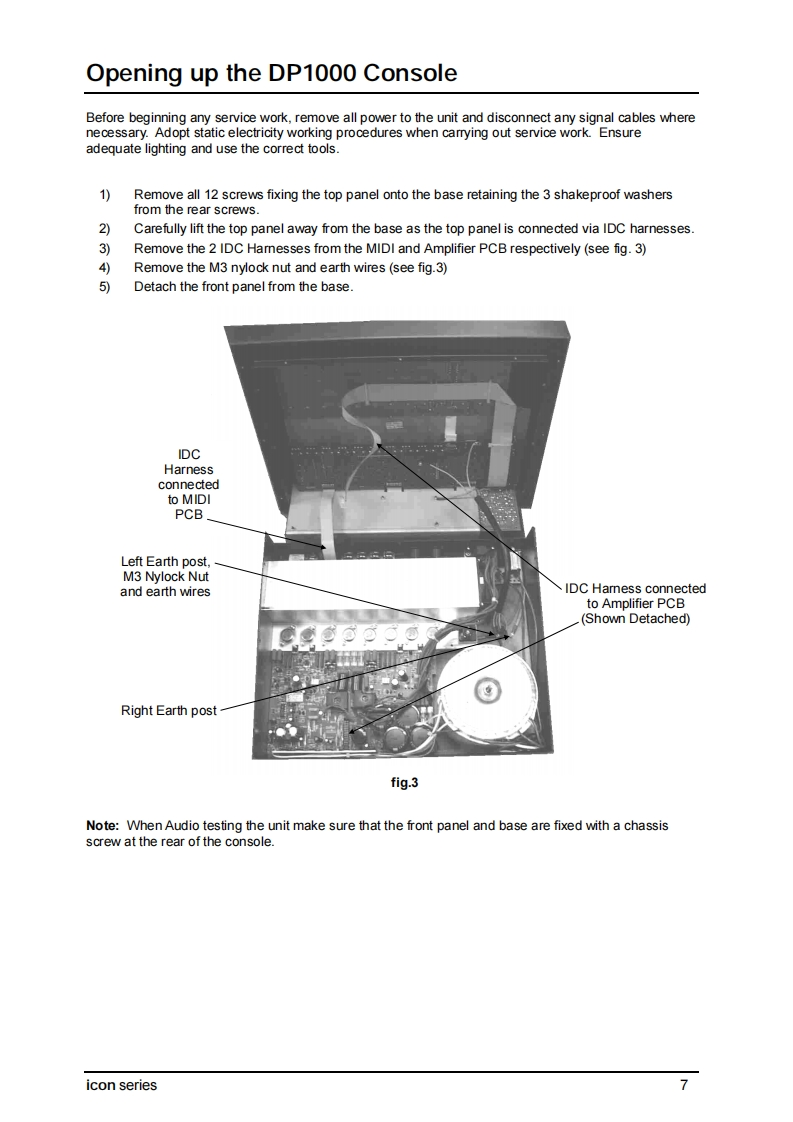 Opening up the DP1000 Console

Before beginning any service work, remove all power to the unit and disconnect any signal cables where necessary. Adopt static electricity working procedures when carrying out service work. Ensure adequate lighting and use the correct tools.

1) Remove all 12 screws fixing the top panel onto the base retaining the 3 shakeproof washers from the rear screws.
2) Carefully lift the top panel away from the base as the top panel is connected via IDC harnesses.
3) Remove the 2 IDC Harnesses from the MIDI and Amplifier PCB respectively (see fig. 3)
4) Remove the M3 nylock nut and earth wires (see fig.3)
5) Detach the front panel from the base.

IDC Harness connected to MIDI PCB

Left Earth post, M3 Nylock Nut and earth wires

IDC Harness connected to Amplifier PCB (Shown Detached)

Right Earth post

fig.3

Note: When Audio testing the unit make sure that the front panel and base are fixed with a chassis screw at the rear of the console.

icon series

7