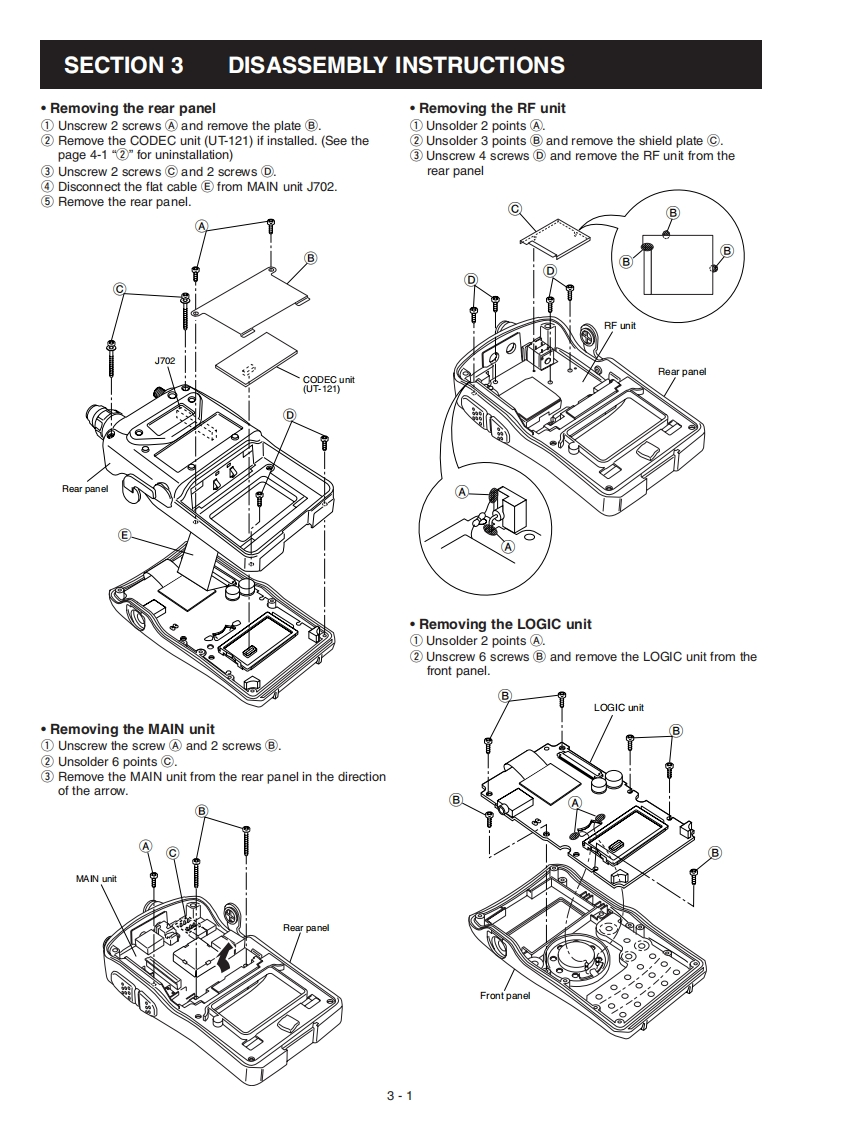 SECTION 3 DISASSEMBLY INSTRUCTIONS

• Removing the rear panel
① Unscrew 2 screws Ⓐ and remove the plate Ⓑ.
② Remove the CODEC unit (UT-121) if installed. (See the page 4-1 "②" for uninstallation)
③ Unscrew 2 screws Ⓒ and 2 screws Ⓓ.
④ Disconnect the flat cable Ⓔ from MAIN unit J702.
⑤ Remove the rear panel.

Ⓐ
Ⓑ
Ⓒ
J702
CODEC unit (UT-121)
Ⓓ
Rear panel
Ⓔ

• Removing the MAIN unit
① Unscrew the screw Ⓐ and 2 screws Ⓑ.
② Unsolder 6 points Ⓒ.
③ Remove the MAIN unit from the rear panel in the direction of the arrow.

Ⓑ
Ⓐ
Ⓒ
MAIN unit
Rear panel

• Removing the RF unit
① Unsolder 2 points Ⓐ.
② Unsolder 3 points Ⓑ and remove the shield plate Ⓒ.
③ Unscrew 4 screws Ⓓ and remove the RF unit from the rear panel

Ⓒ
Ⓑ
Ⓑ
Ⓑ
Ⓓ
Ⓓ
RF unit
Rear panel
Ⓐ
Ⓐ

• Removing the LOGIC unit
① Unsolder 2 points Ⓐ.
② Unscrew 6 screws Ⓑ and remove the LOGIC unit from the front panel.

Ⓑ
LOGIC unit
Ⓑ
Ⓑ
Ⓐ
Ⓑ
Front panel

3 - 1