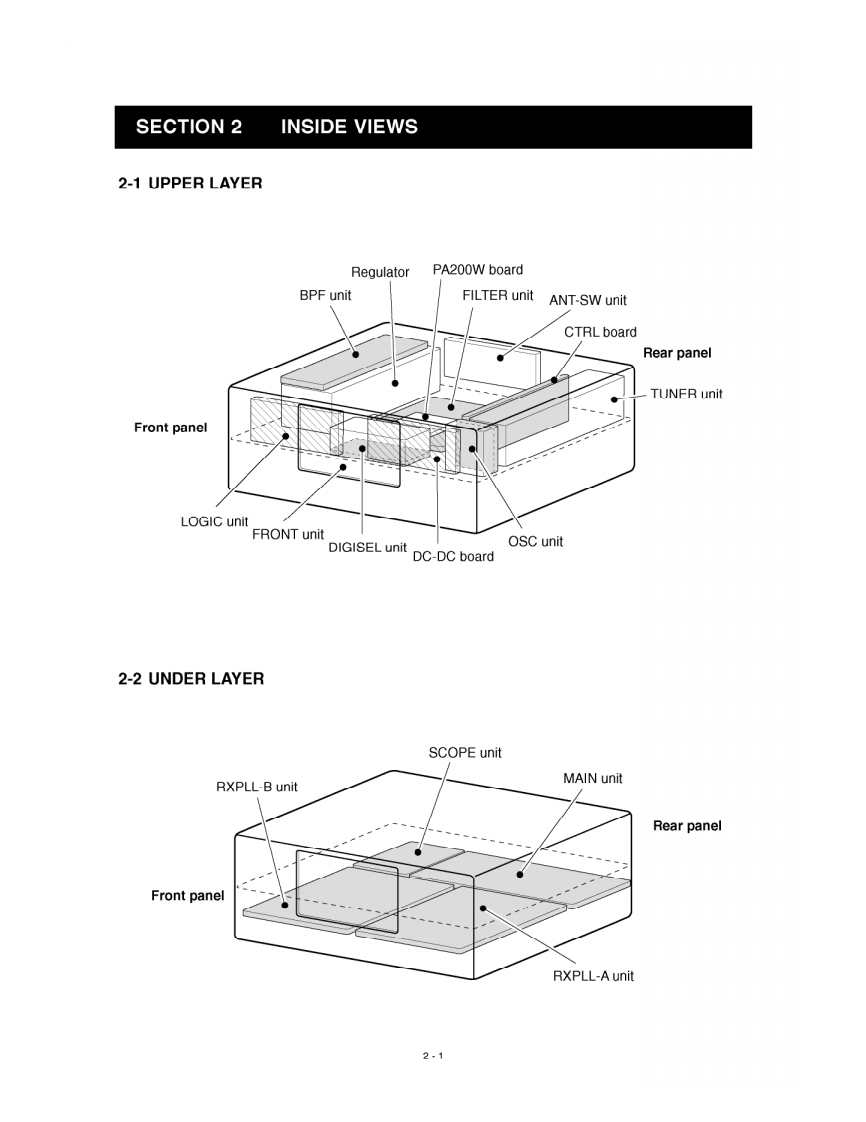 SECTION 2 INSIDE VIEWS

2-1 UPPER LAYER

Regulator
PA200W board
BPF unit
FILTER unit
ANT-SW unit
CTRL board
Rear panel
TUNER unit
Front panel
LOGIC unit
FRONT unit
DIGISEL unit
DC-DC board
OSC unit

2-2 UNDER LAYER

SCOPE unit
RXPLL-B unit
MAIN unit
Rear panel
Front panel
RXPLL-A unit

2 - 1