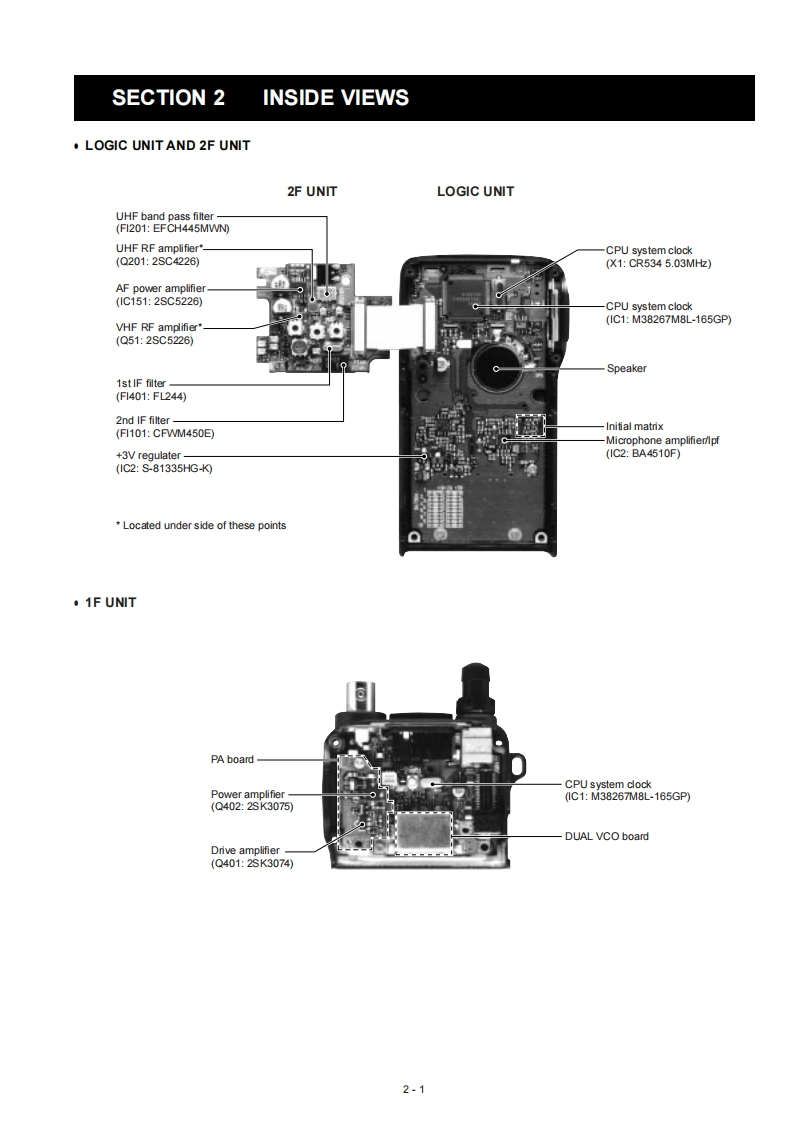 SECTION 2 INSIDE VIEWS

• LOGIC UNIT AND 2F UNIT

2F UNIT

LOGIC UNIT

UHF band pass filter
(FI201: EFCH445MWN)

UHF RF amplifier*
(Q201: 2SC4226)

AF power amplifier
(IC151: 2SC5226)

VHF RF amplifier*
(Q51: 2SC5226)

1st IF filter
(FI401: FL244)

2nd IF filter
(FI101: CFWM450E)

+3V regulater
(IC2: S-81335HG-K)

* Located under side of these points

CPU system clock
(X1: CR534 5.03MHz)

CPU system clock
(IC1: M38267M8L-165GP)

Speaker

Initial matrix

Microphone amplifier/lpf
(IC2: BA4510F)

• 1F UNIT

PA board

Power amplifier
(Q402: 2SK3075)

Drive amplifier
(Q401: 2SK3074)

CPU system clock
(IC1: M38267M8L-165GP)

DUAL VCO board

2 - 1