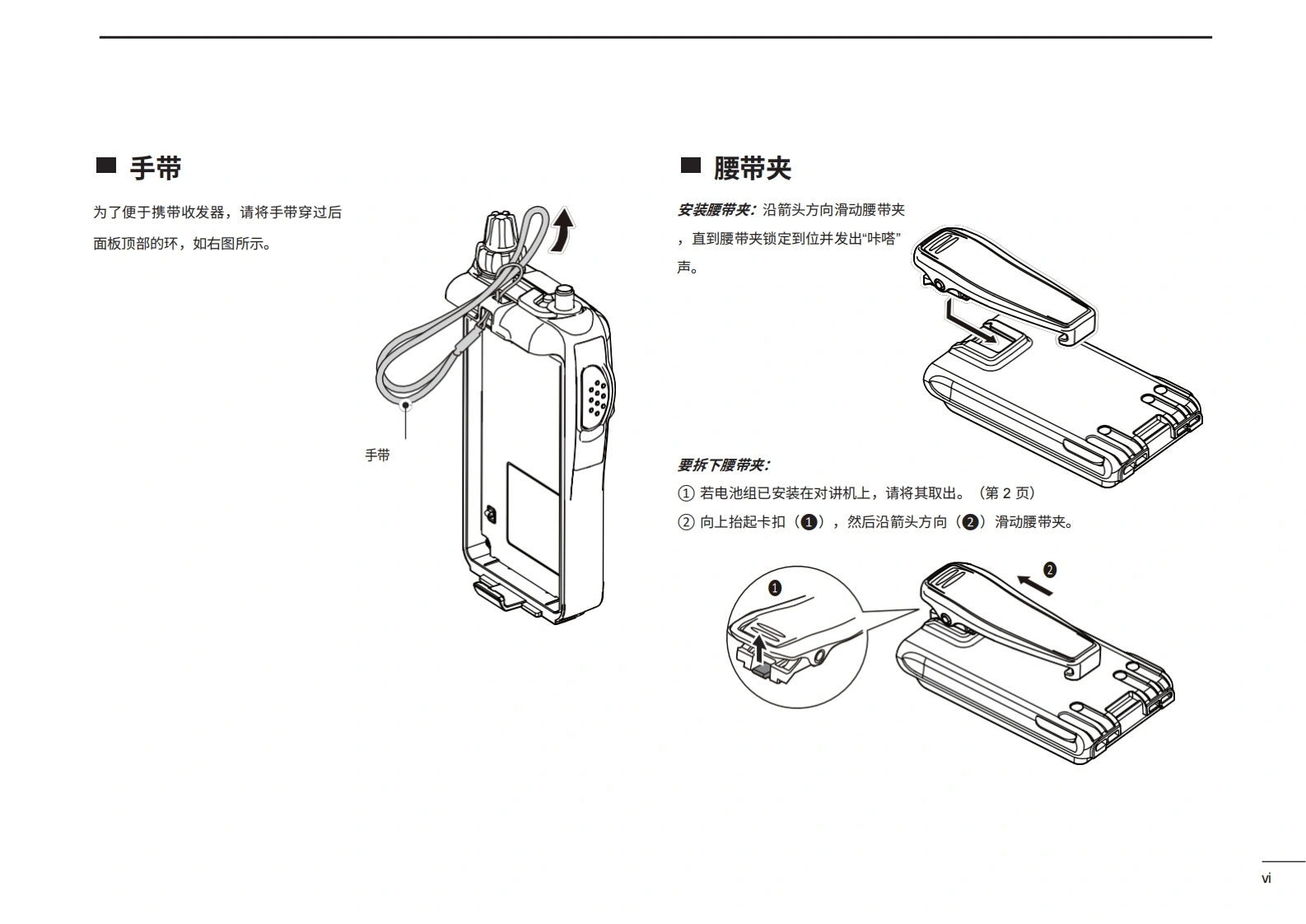 ■ 手带

为了便于携带收发器，请将手带穿过后面板顶部的环，如右图所示。

手带

■ 腰带夹

安装腰带夹：沿箭头方向滑动腰带夹，直到腰带夹锁定到位并发出“咔嗒”声。

要拆下腰带夹：

① 若电池组已安装在对讲机上，请将其取出。（第 2 页）

② 向上抬起卡扣（❶），然后沿箭头方向（❷）滑动腰带夹。

❶

❷

vi