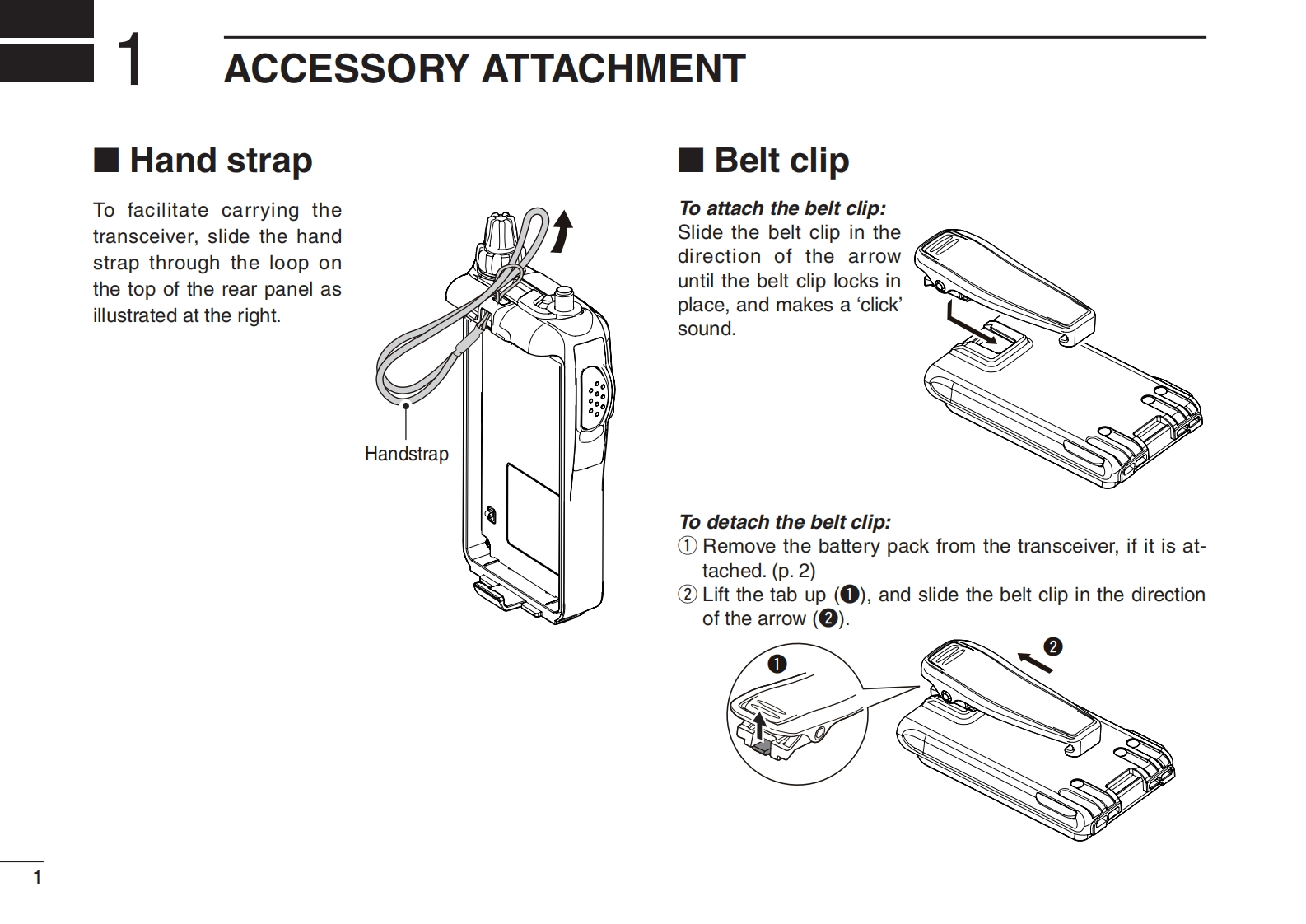 1 ACCESSORY ATTACHMENT

■ Hand strap

To facilitate carrying the transceiver, slide the hand strap through the loop on the top of the rear panel as illustrated at the right.

Handstrap

■ Belt clip

To attach the belt clip:
Slide the belt clip in the direction of the arrow until the belt clip locks in place, and makes a ‘click’ sound.

To detach the belt clip:
① Remove the battery pack from the transceiver, if it is attached. (p. 2)
② Lift the tab up (❶), and slide the belt clip in the direction of the arrow (❷).

❶

❷

1