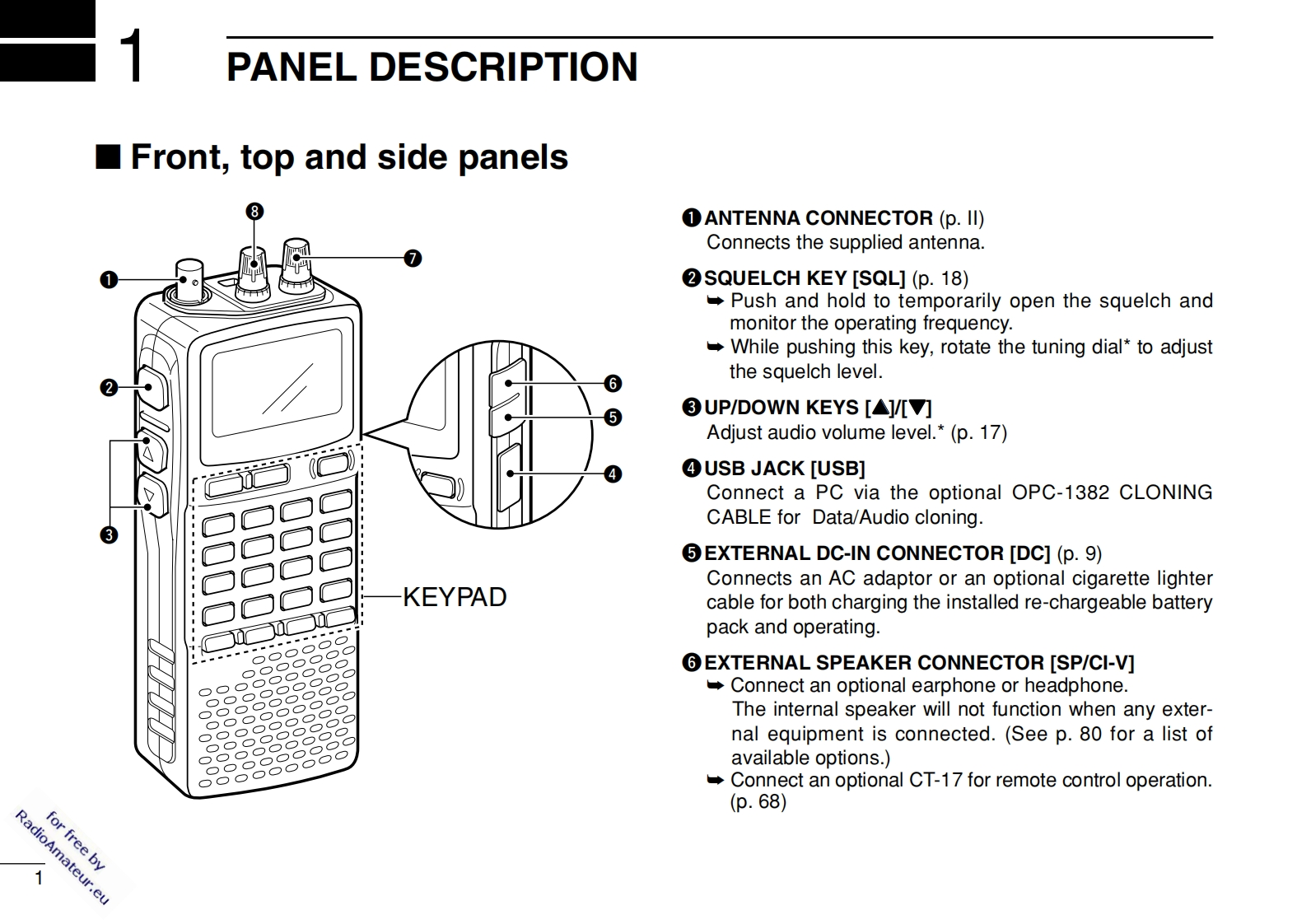 1 PANEL DESCRIPTION

■ Front, top and side panels

❽
❶
❼
❷
❻
❺
❹
❸
KEYPAD

❶ ANTENNA CONNECTOR (p. II)
Connects the supplied antenna.

❷ SQUELCH KEY [SQL] (p. 18)
➥ Push and hold to temporarily open the squelch and monitor the operating frequency.
➥ While pushing this key, rotate the tuning dial* to adjust the squelch level.

❸ UP/DOWN KEYS [▲]/[▼]
Adjust audio volume level.* (p. 17)

❹ USB JACK [USB]
Connect a PC via the optional OPC-1382 CLONING CABLE for Data/Audio cloning.

❺ EXTERNAL DC-IN CONNECTOR [DC] (p. 9)
Connects an AC adaptor or an optional cigarette lighter cable for both charging the installed re-chargeable battery pack and operating.

❻ EXTERNAL SPEAKER CONNECTOR [SP/CI-V]
➥ Connect an optional earphone or headphone.
The internal speaker will not function when any external equipment is connected. (See p. 80 for a list of available options.)
➥ Connect an optional CT-17 for remote control operation. (p. 68)

for free by RadioAmateur.eu

1