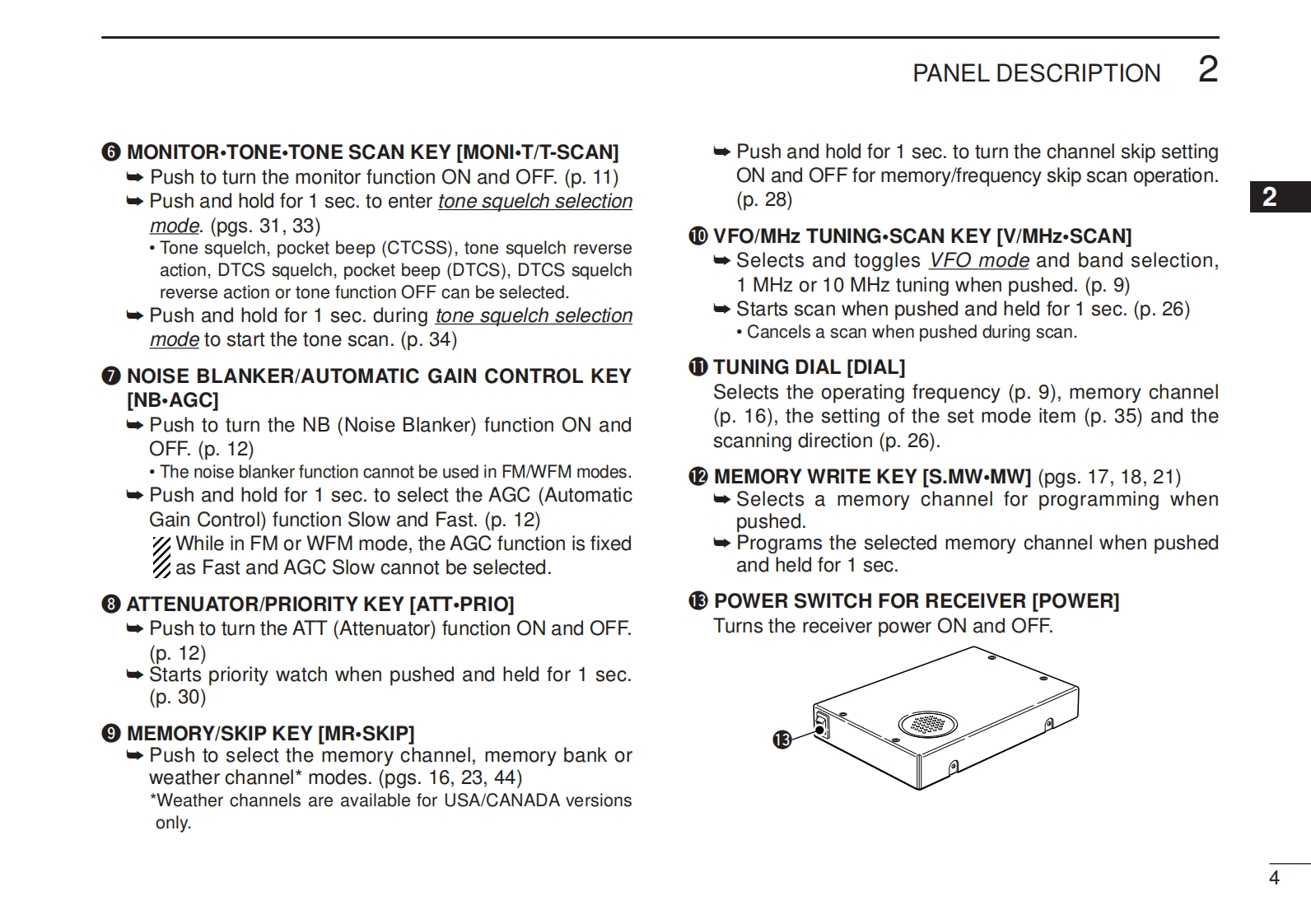 PANEL DESCRIPTION 2

2

❻ MONITOR•TONE•TONE SCAN KEY [MONI•T/T-SCAN]
➥ Push to turn the monitor function ON and OFF. (p. 11)
➥ Push and hold for 1 sec. to enter tone squelch selection mode. (pgs. 31, 33)
• Tone squelch, pocket beep (CTCSS), tone squelch reverse action, DTCS squelch, pocket beep (DTCS), DTCS squelch reverse action or tone function OFF can be selected.
➥ Push and hold for 1 sec. during tone squelch selection mode to start the tone scan. (p. 34)

❼ NOISE BLANKER/AUTOMATIC GAIN CONTROL KEY [NB•AGC]
➥ Push to turn the NB (Noise Blanker) function ON and OFF. (p. 12)
• The noise blanker function cannot be used in FM/WFM modes.
➥ Push and hold for 1 sec. to select the AGC (Automatic Gain Control) function Slow and Fast. (p. 12)
While in FM or WFM mode, the AGC function is fixed as Fast and AGC Slow cannot be selected.

❽ ATTENUATOR/PRIORITY KEY [ATT•PRIO]
➥ Push to turn the ATT (Attenuator) function ON and OFF. (p. 12)
➥ Starts priority watch when pushed and held for 1 sec. (p. 30)

❾ MEMORY/SKIP KEY [MR•SKIP]
➥ Push to select the memory channel, memory bank or weather channel* modes. (pgs. 16, 23, 44)
*Weather channels are available for USA/CANADA versions only.

➥ Push and hold for 1 sec. to turn the channel skip setting ON and OFF for memory/frequency skip scan operation. (p. 28)

❿ VFO/MHz TUNING•SCAN KEY [V/MHz•SCAN]
➥ Selects and toggles VFO mode and band selection, 1 MHz or 10 MHz tuning when pushed. (p. 9)
➥ Starts scan when pushed and held for 1 sec. (p. 26)
• Cancels a scan when pushed during scan.

⓫ TUNING DIAL [DIAL]
Selects the operating frequency (p. 9), memory channel (p. 16), the setting of the set mode item (p. 35) and the scanning direction (p. 26).

⓬ MEMORY WRITE KEY [S.MW•MW] (pgs. 17, 18, 21)
➥ Selects a memory channel for programming when pushed.
➥ Programs the selected memory channel when pushed and held for 1 sec.

⓭ POWER SWITCH FOR RECEIVER [POWER]
Turns the receiver power ON and OFF.

⓭

4