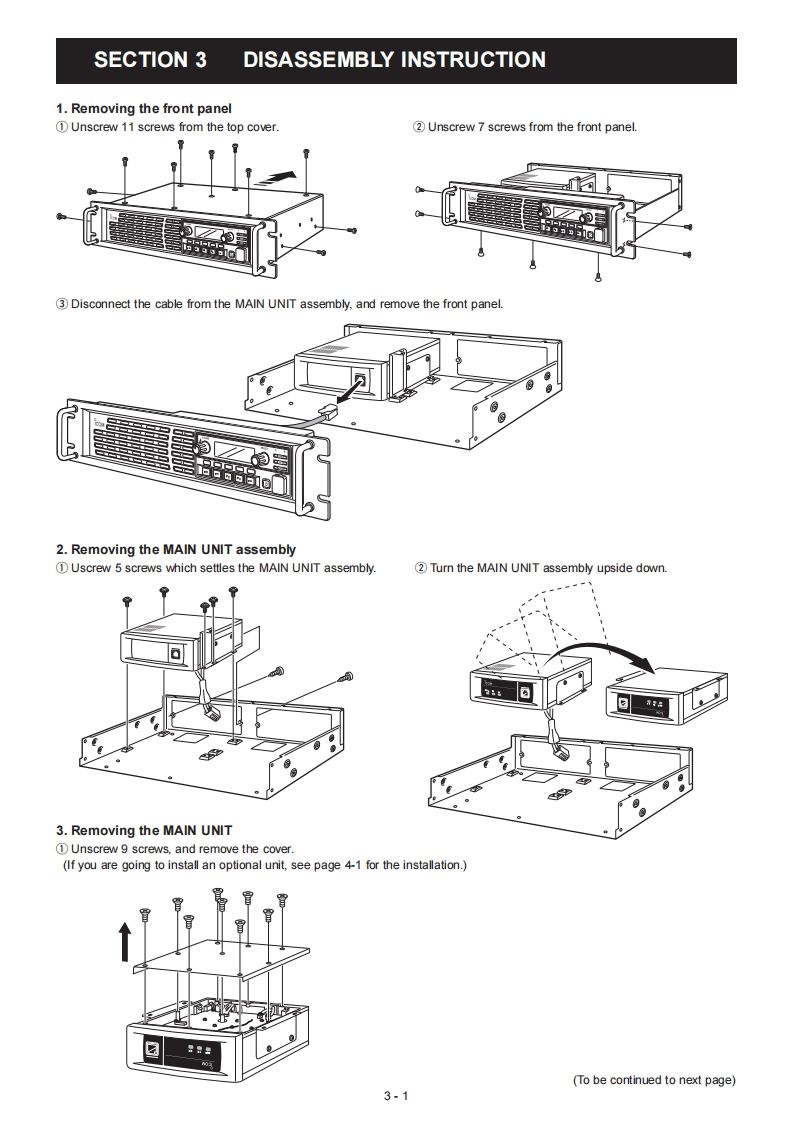 SECTION 3 DISASSEMBLY INSTRUCTION

1. Removing the front panel

① Unscrew 11 screws from the top cover.

② Unscrew 7 screws from the front panel.

③ Disconnect the cable from the MAIN UNIT assembly, and remove the front panel.

2. Removing the MAIN UNIT assembly

① Uscrew 5 screws which settles the MAIN UNIT assembly.

② Turn the MAIN UNIT assembly upside down.

3. Removing the MAIN UNIT

① Unscrew 9 screws, and remove the cover.
(If you are going to install an optional unit, see page 4-1 for the installation.)

(To be continued to next page)

3 - 1