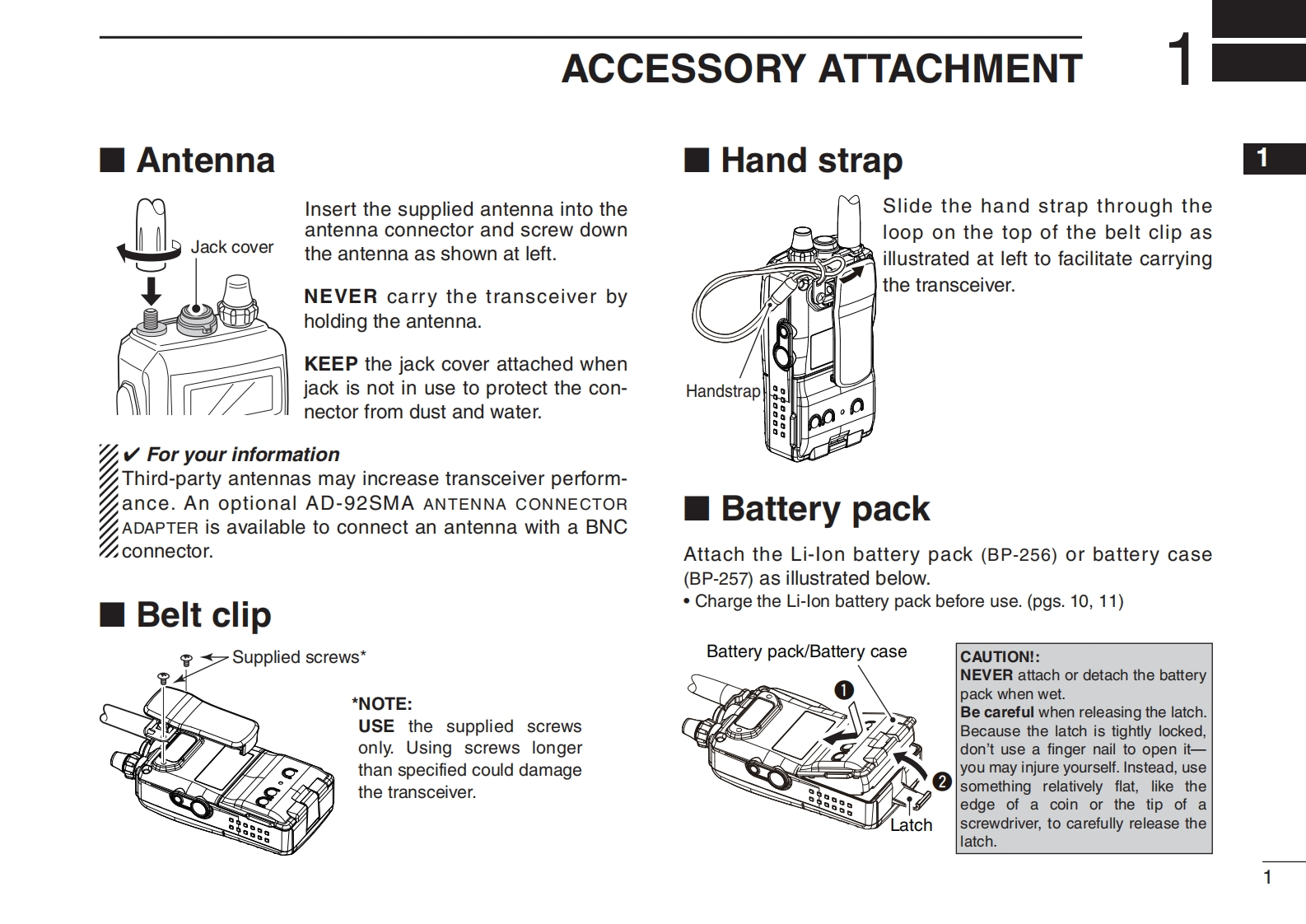 ACCESSORY ATTACHMENT

1

1

■ Antenna

Jack cover

Insert the supplied antenna into the antenna connector and screw down the antenna as shown at left.

NEVER carry the transceiver by holding the antenna.

KEEP the jack cover attached when jack is not in use to protect the connector from dust and water.

✔ For your information
Third-party antennas may increase transceiver performance. An optional AD-92SMA ANTENNA CONNECTOR ADAPTER is available to connect an antenna with a BNC connector.

■ Belt clip

Supplied screws*

*NOTE:
USE the supplied screws only. Using screws longer than specified could damage the transceiver.

■ Hand strap

Handstrap

Slide the hand strap through the loop on the top of the belt clip as illustrated at left to facilitate carrying the transceiver.

■ Battery pack

Attach the Li-Ion battery pack (BP-256) or battery case (BP-257) as illustrated below.
• Charge the Li-Ion battery pack before use. (pgs. 10, 11)

Battery pack/Battery case

❶

❷

Latch

CAUTION!:
NEVER attach or detach the battery pack when wet.
Be careful when releasing the latch. Because the latch is tightly locked, don't use a finger nail to open it—you may injure yourself. Instead, use something relatively flat, like the edge of a coin or the tip of a screwdriver, to carefully release the latch.

1