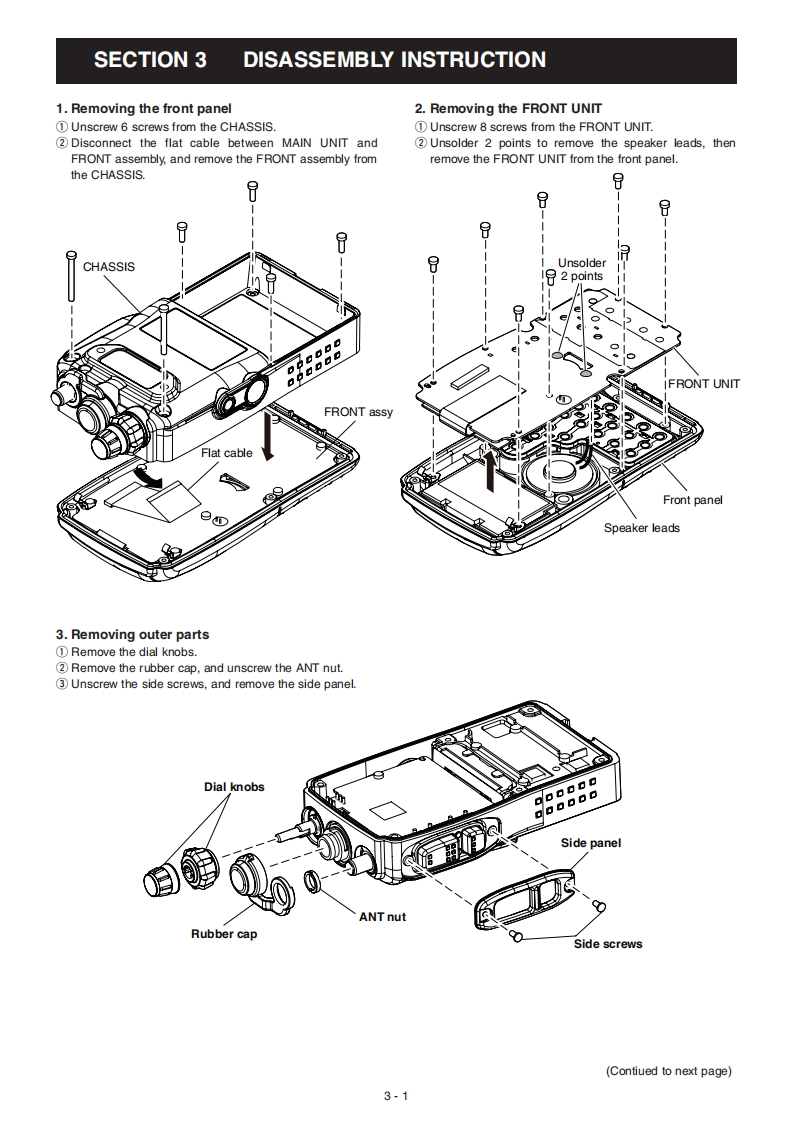 SECTION 3 DISASSEMBLY INSTRUCTION

1. Removing the front panel
① Unscrew 6 screws from the CHASSIS.
② Disconnect the flat cable between MAIN UNIT and FRONT assembly, and remove the FRONT assembly from the CHASSIS.

CHASSIS
FRONT assy
Flat cable

2. Removing the FRONT UNIT
① Unscrew 8 screws from the FRONT UNIT.
② Unsolder 2 points to remove the speaker leads, then remove the FRONT UNIT from the front panel.

Unsolder 2 points
FRONT UNIT
Front panel
Speaker leads

3. Removing outer parts
① Remove the dial knobs.
② Remove the rubber cap, and unscrew the ANT nut.
③ Unscrew the side screws, and remove the side panel.

Dial knobs
Rubber cap
ANT nut
Side panel
Side screws

(Contiued to next page)

3 - 1