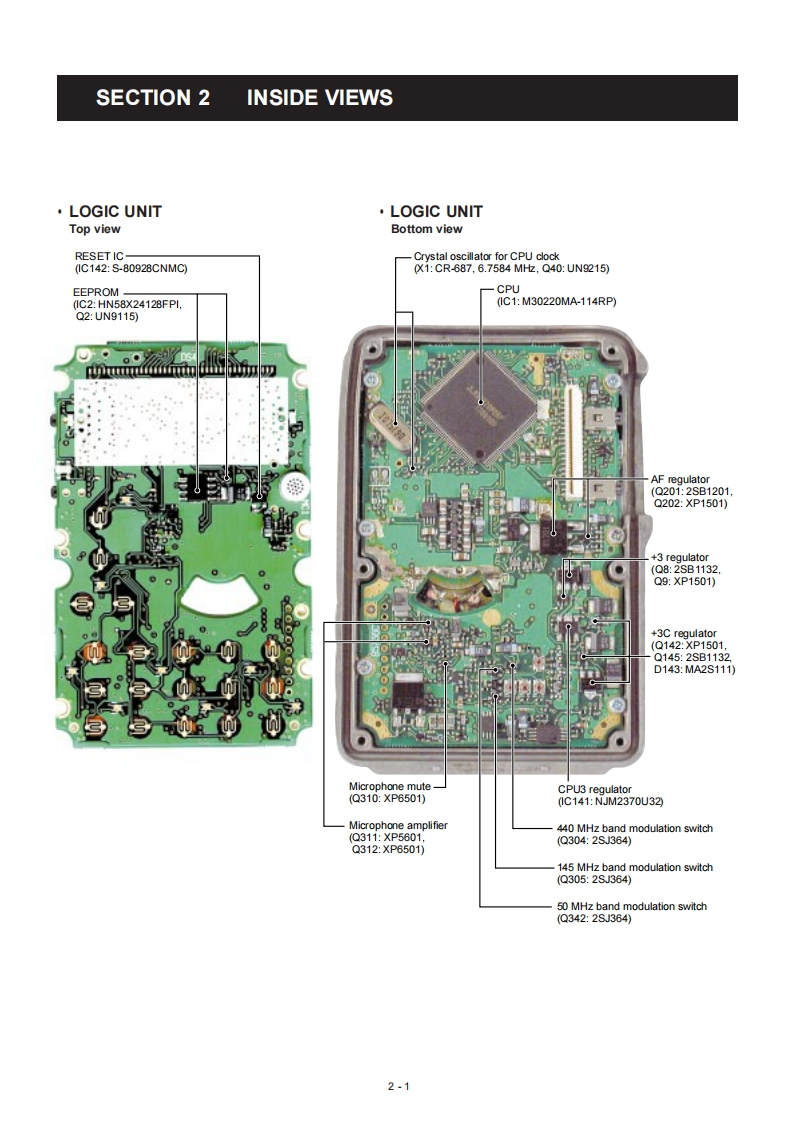 SECTION 2 INSIDE VIEWS

• LOGIC UNIT
Top view

RESET IC
(IC142: S-80928CNMC)

EEPROM
(IC2: HN58X24128FPI,
Q2: UN9115)

• LOGIC UNIT
Bottom view

Crystal oscillator for CPU clock
(X1: CR-687, 6.7584 MHz, Q40: UN9215)

CPU
(IC1: M30220MA-114RP)

AF regulator
(Q201: 2SB1201,
Q202: XP1501)

+3 regulator
(Q8: 2SB1132,
Q9: XP1501)

+3C regulator
(Q142: XP1501,
Q145: 2SB1132,
D143: MA2S111)

Microphone mute
(Q310: XP6501)

Microphone amplifier
(Q311: XP5601,
Q312: XP6501)

CPU3 regulator
(IC141: NJM2370U32)

440 MHz band modulation switch
(Q304: 2SJ364)

145 MHz band modulation switch
(Q305: 2SJ364)

50 MHz band modulation switch
(Q342: 2SJ364)

2 - 1