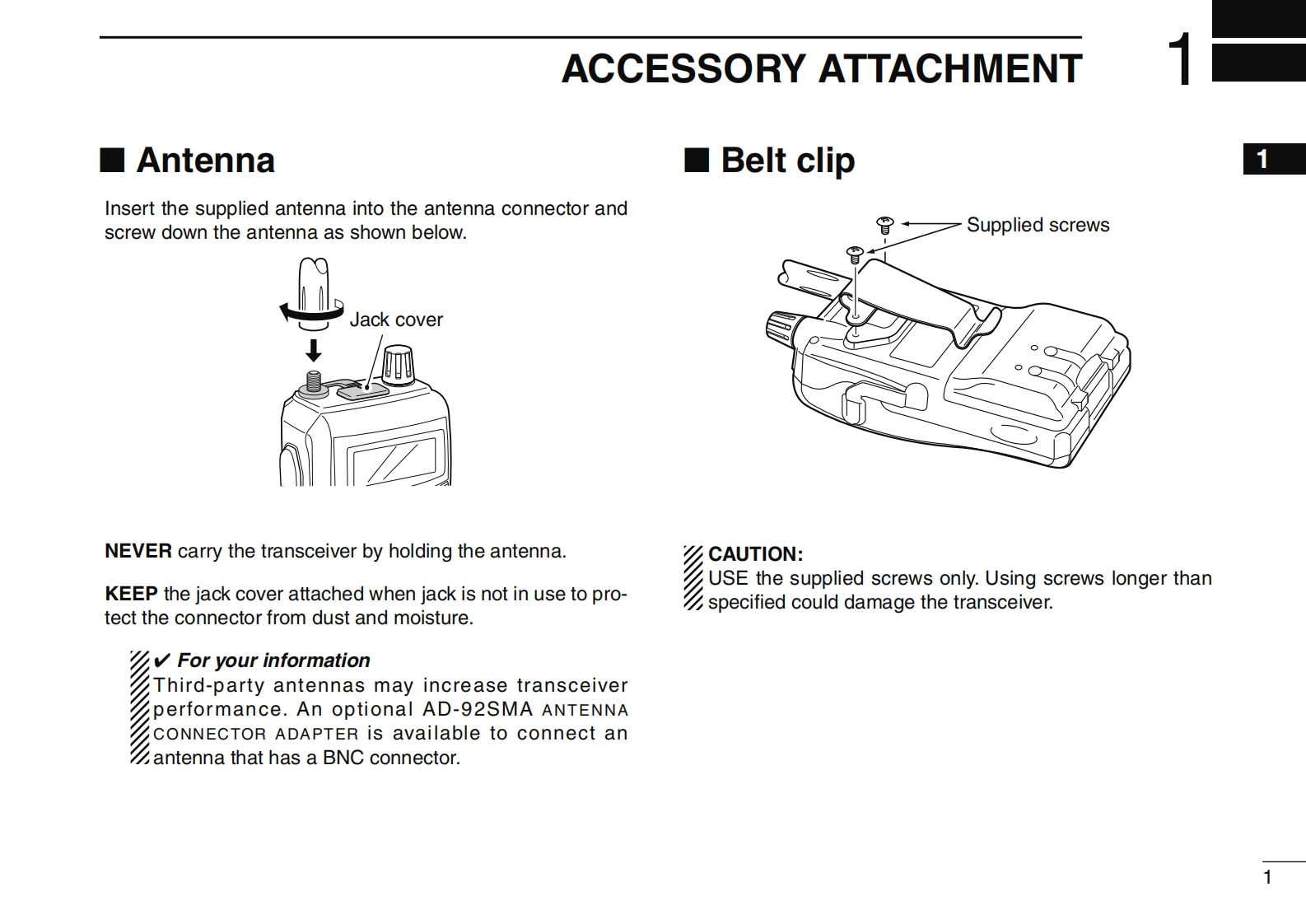 ACCESSORY ATTACHMENT 1

1

■ Antenna

Insert the supplied antenna into the antenna connector and screw down the antenna as shown below.

Jack cover

NEVER carry the transceiver by holding the antenna.

KEEP the jack cover attached when jack is not in use to protect the connector from dust and moisture.

✔ For your information
Third-party antennas may increase transceiver performance. An optional AD-92SMA ANTENNA CONNECTOR ADAPTER is available to connect an antenna that has a BNC connector.

■ Belt clip

Supplied screws

CAUTION:
USE the supplied screws only. Using screws longer than specified could damage the transceiver.

1