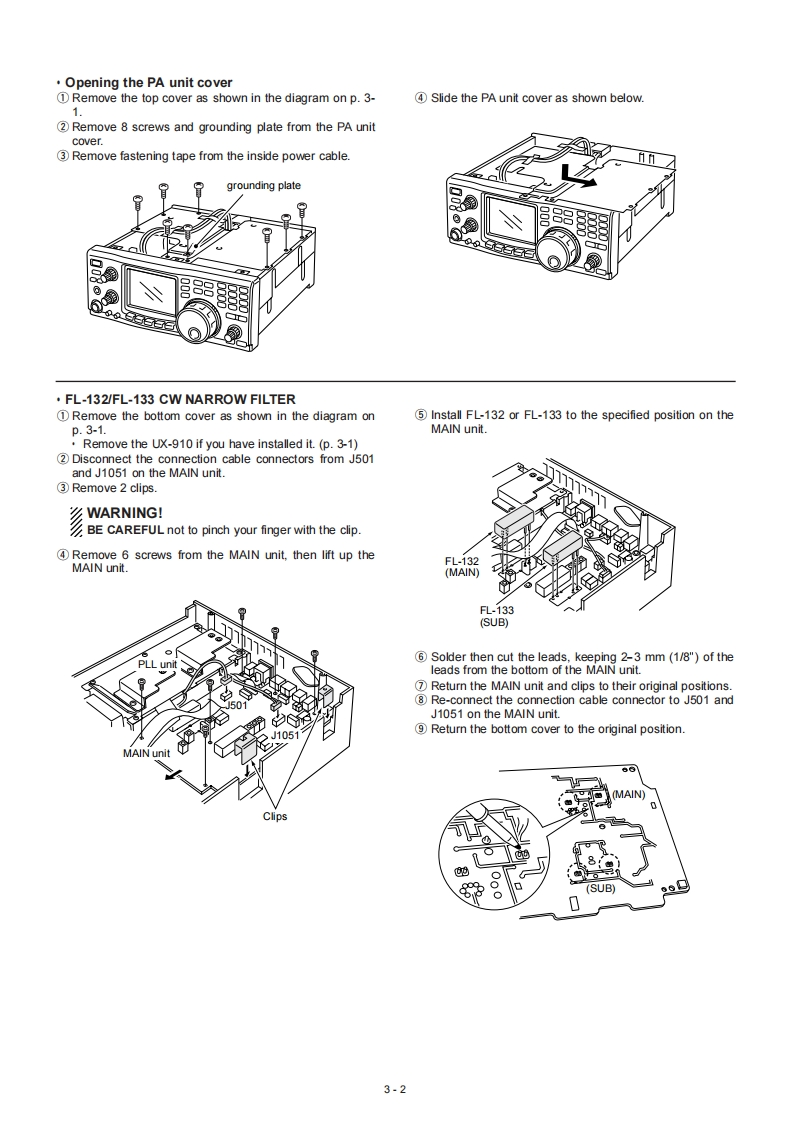 • Opening the PA unit cover
① Remove the top cover as shown in the diagram on p. 3-1.
② Remove 8 screws and grounding plate from the PA unit cover.
③ Remove fastening tape from the inside power cable.

grounding plate

④ Slide the PA unit cover as shown below.

• FL-132/FL-133 CW NARROW FILTER
① Remove the bottom cover as shown in the diagram on p. 3-1.
• Remove the UX-910 if you have installed it. (p. 3-1)
② Disconnect the connection cable connectors from J501 and J1051 on the MAIN unit.
③ Remove 2 clips.

WARNING!
BE CAREFUL not to pinch your finger with the clip.

④ Remove 6 screws from the MAIN unit, then lift up the MAIN unit.

PLL unit
J501
J1051
MAIN unit
Clips

⑤ Install FL-132 or FL-133 to the specified position on the MAIN unit.

FL-132
(MAIN)
FL-133
(SUB)

⑥ Solder then cut the leads, keeping 2–3 mm (1/8") of the leads from the bottom of the MAIN unit.
⑦ Return the MAIN unit and clips to their original positions.
⑧ Re-connect the connection cable connector to J501 and J1051 on the MAIN unit.
⑨ Return the bottom cover to the original position.

(MAIN)
(SUB)

3 - 2