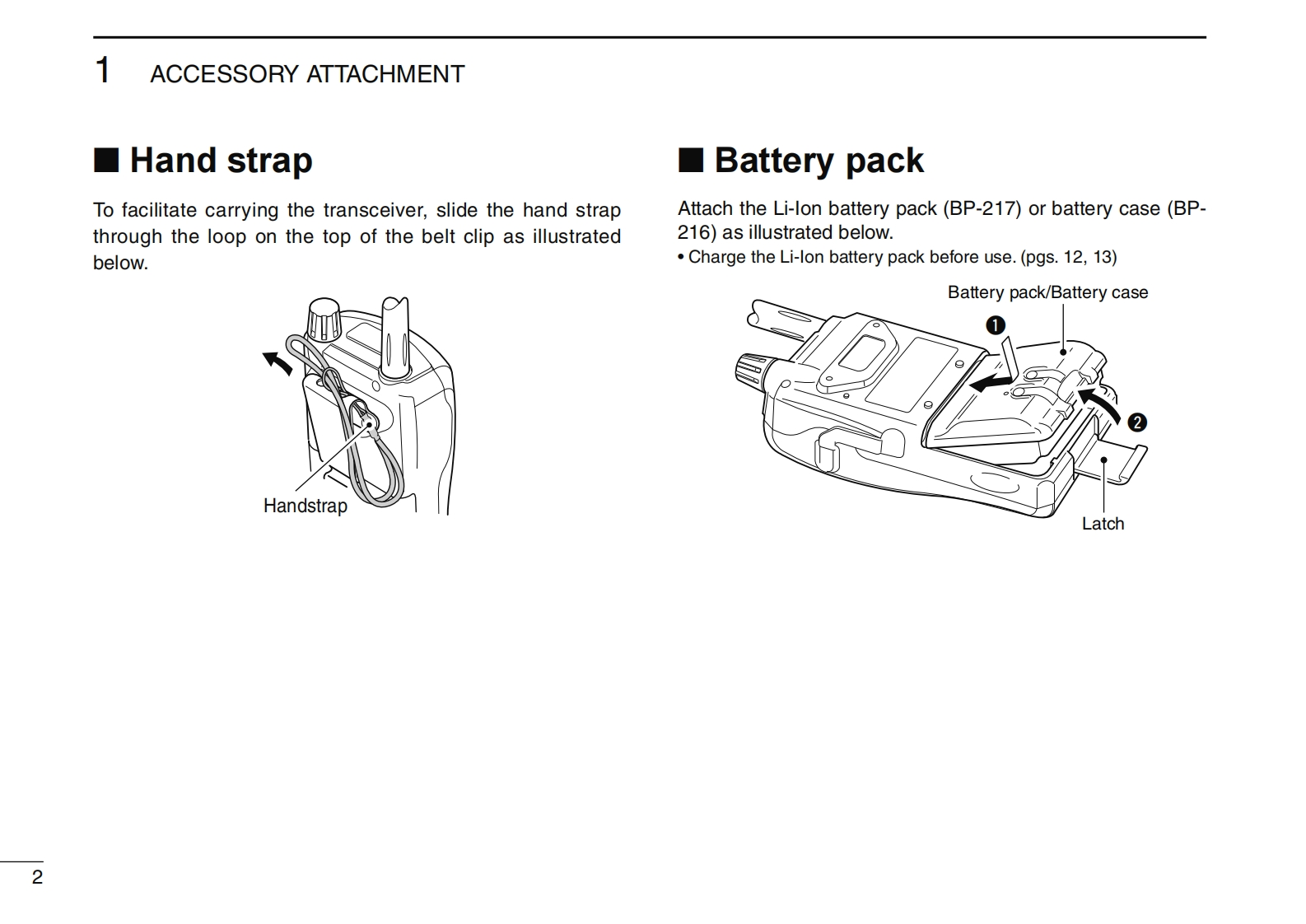 1 ACCESSORY ATTACHMENT

■ Hand strap

To facilitate carrying the transceiver, slide the hand strap through the loop on the top of the belt clip as illustrated below.

Handstrap

■ Battery pack

Attach the Li-Ion battery pack (BP-217) or battery case (BP-216) as illustrated below.

• Charge the Li-Ion battery pack before use. (pgs. 12, 13)

Battery pack/Battery case

❶

❷

Latch

2