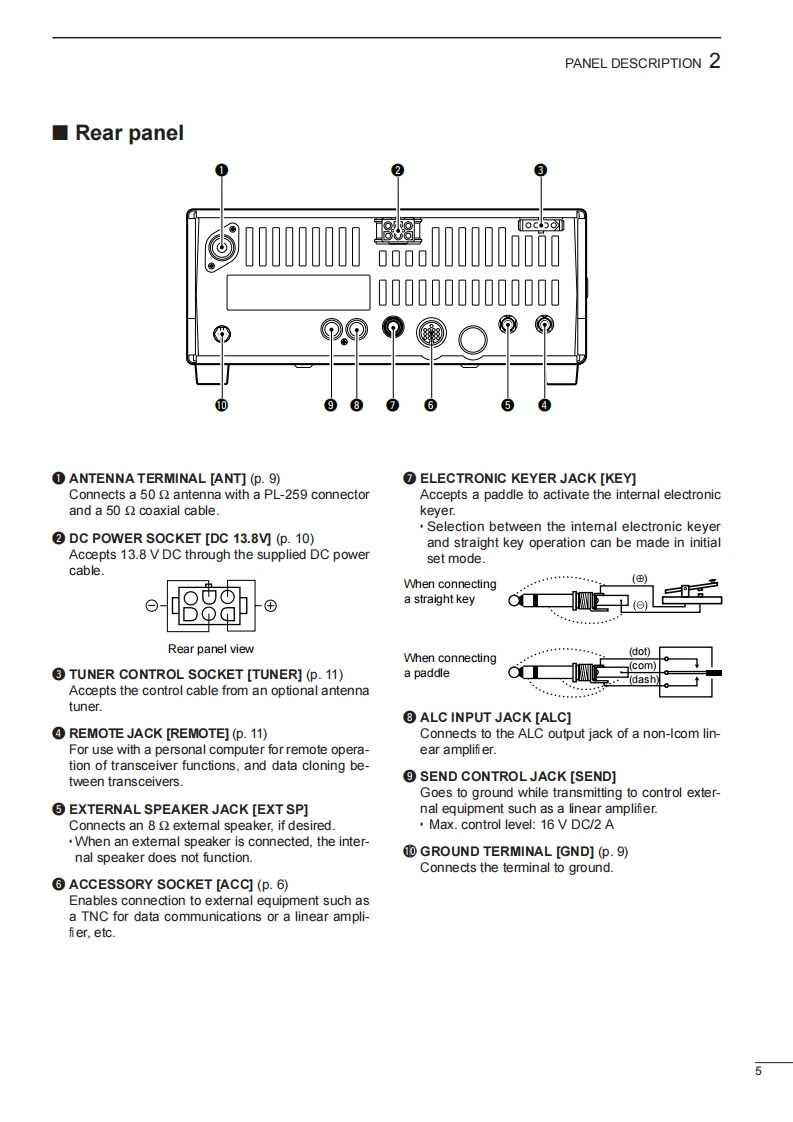 PANEL DESCRIPTION 2

■ Rear panel

❶ ❷ ❸

❿ ❾ ❽ ❼ ❻ ❺ ❹

❶ ANTENNA TERMINAL [ANT] (p. 9)
Connects a 50 Ω antenna with a PL-259 connector and a 50 Ω coaxial cable.

❷ DC POWER SOCKET [DC 13.8V] (p. 10)
Accepts 13.8 V DC through the supplied DC power cable.

⊖ ⊕

Rear panel view

❸ TUNER CONTROL SOCKET [TUNER] (p. 11)
Accepts the control cable from an optional antenna tuner.

❹ REMOTE JACK [REMOTE] (p. 11)
For use with a personal computer for remote operation of transceiver functions, and data cloning between transceivers.

❺ EXTERNAL SPEAKER JACK [EXT SP]
Connects an 8 Ω external speaker, if desired.
• When an external speaker is connected, the internal speaker does not function.

❻ ACCESSORY SOCKET [ACC] (p. 6)
Enables connection to external equipment such as a TNC for data communications or a linear amplifier, etc.

❼ ELECTRONIC KEYER JACK [KEY]
Accepts a paddle to activate the internal electronic keyer.
• Selection between the internal electronic keyer and straight key operation can be made in initial set mode.

When connecting a straight key
(⊕)
(⊖)

When connecting a paddle
(dot)
(com)
(dash)

❽ ALC INPUT JACK [ALC]
Connects to the ALC output jack of a non-Icom linear amplifier.

❾ SEND CONTROL JACK [SEND]
Goes to ground while transmitting to control external equipment such as a linear amplifier.
• Max. control level: 16 V DC/2 A

❿ GROUND TERMINAL [GND] (p. 9)
Connects the terminal to ground.

5