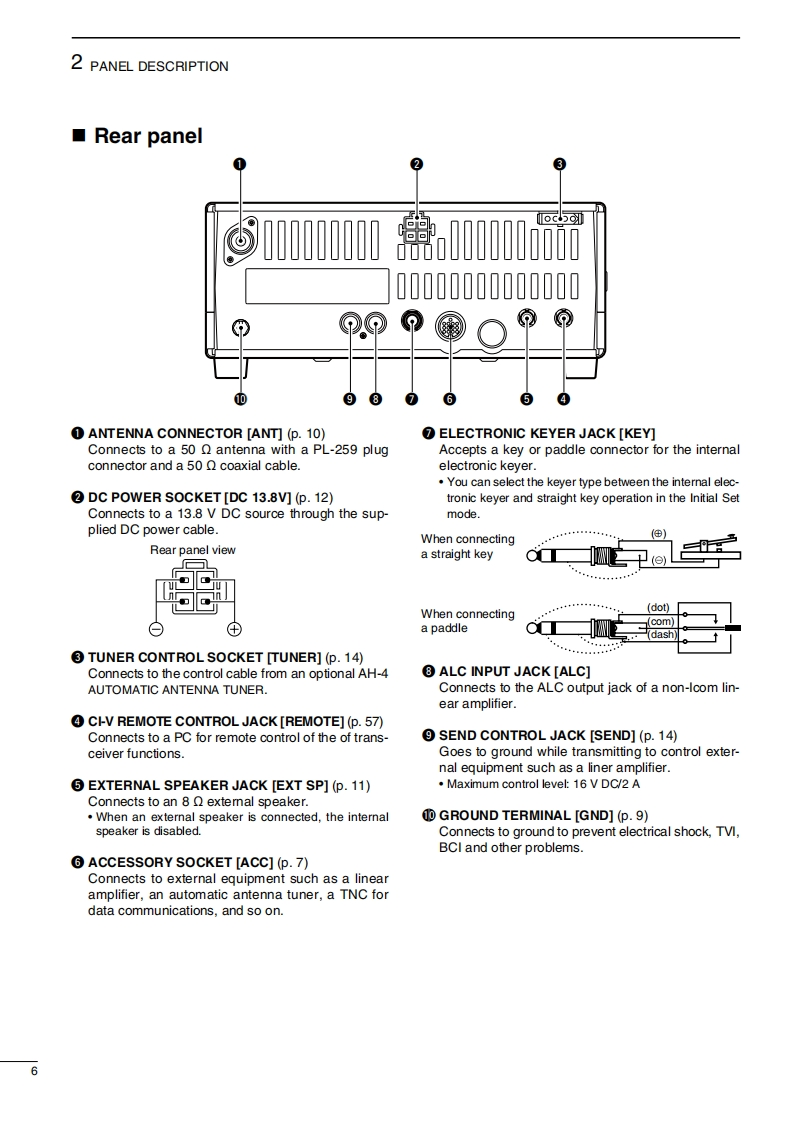 2 PANEL DESCRIPTION

■ Rear panel

❶ ❷ ❸

❿ ❾ ❽ ❼ ❻ ❺ ❹

❶ ANTENNA CONNECTOR [ANT] (p. 10)
Connects to a 50 Ω antenna with a PL-259 plug connector and a 50 Ω coaxial cable.

❷ DC POWER SOCKET [DC 13.8V] (p. 12)
Connects to a 13.8 V DC source through the supplied DC power cable.

Rear panel view

⊖ ⊕

❸ TUNER CONTROL SOCKET [TUNER] (p. 14)
Connects to the control cable from an optional AH-4 AUTOMATIC ANTENNA TUNER.

❹ CI-V REMOTE CONTROL JACK [REMOTE] (p. 57)
Connects to a PC for remote control of the of transceiver functions.

❺ EXTERNAL SPEAKER JACK [EXT SP] (p. 11)
Connects to an 8 Ω external speaker.
• When an external speaker is connected, the internal speaker is disabled.

❻ ACCESSORY SOCKET [ACC] (p. 7)
Connects to external equipment such as a linear amplifier, an automatic antenna tuner, a TNC for data communications, and so on.

❼ ELECTRONIC KEYER JACK [KEY]
Accepts a key or paddle connector for the internal electronic keyer.
• You can select the keyer type between the internal electronic keyer and straight key operation in the Initial Set mode.

When connecting a straight key
(⊕)
(⊖)

When connecting a paddle
(dot)
(com)
(dash)

❽ ALC INPUT JACK [ALC]
Connects to the ALC output jack of a non-Icom linear amplifier.

❾ SEND CONTROL JACK [SEND] (p. 14)
Goes to ground while transmitting to control external equipment such as a liner amplifier.
• Maximum control level: 16 V DC/2 A

❿ GROUND TERMINAL [GND] (p. 9)
Connects to ground to prevent electrical shock, TVI, BCI and other problems.

6