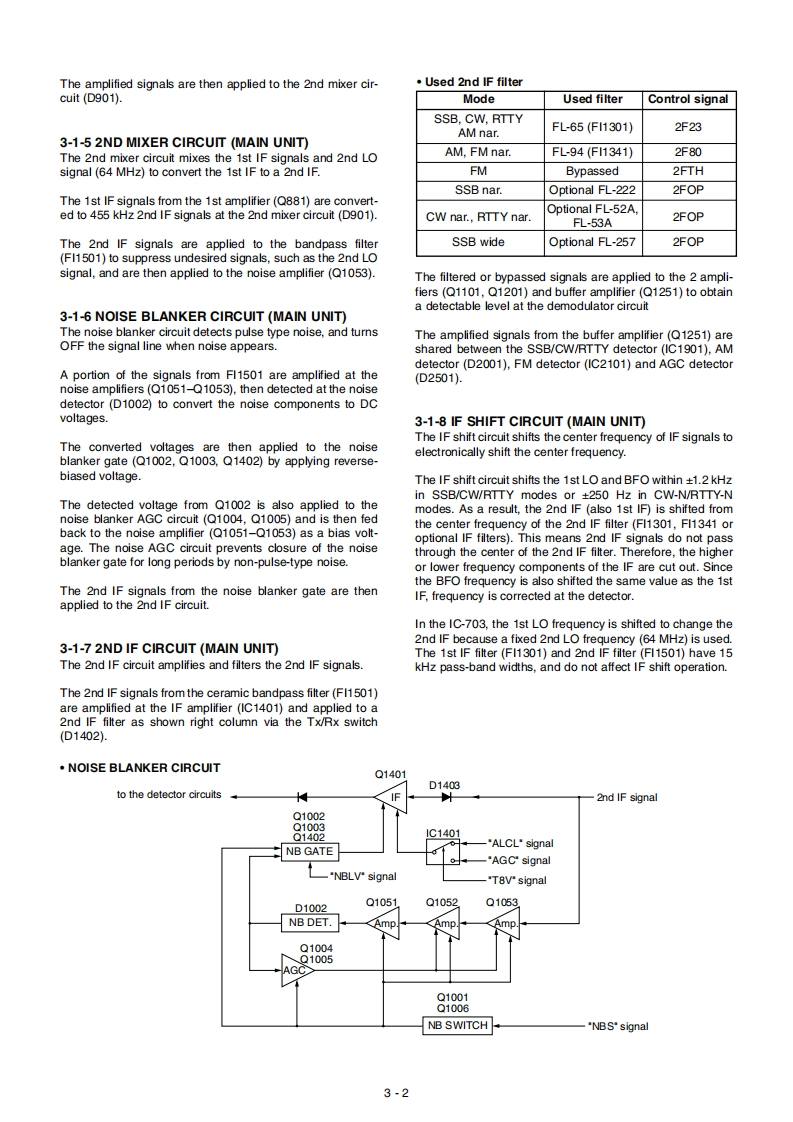 The amplified signals are then applied to the 2nd mixer circuit (D901).

3-1-5 2ND MIXER CIRCUIT (MAIN UNIT)
The 2nd mixer circuit mixes the 1st IF signals and 2nd LO signal (64 MHz) to convert the 1st IF to a 2nd IF.

The 1st IF signals from the 1st amplifier (Q881) are converted to 455 kHz 2nd IF signals at the 2nd mixer circuit (D901).

The 2nd IF signals are applied to the bandpass filter (FI1501) to suppress undesired signals, such as the 2nd LO signal, and are then applied to the noise amplifier (Q1053).

3-1-6 NOISE BLANKER CIRCUIT (MAIN UNIT)
The noise blanker circuit detects pulse type noise, and turns OFF the signal line when noise appears.

A portion of the signals from FI1501 are amplified at the noise amplifiers (Q1051–Q1053), then detected at the noise detector (D1002) to convert the noise components to DC voltages.

The converted voltages are then applied to the noise blanker gate (Q1002, Q1003, Q1402) by applying reverse-biased voltage.

The detected voltage from Q1002 is also applied to the noise blanker AGC circuit (Q1004, Q1005) and is then fed back to the noise amplifier (Q1051–Q1053) as a bias voltage. The noise AGC circuit prevents closure of the noise blanker gate for long periods by non-pulse-type noise.

The 2nd IF signals from the noise blanker gate are then applied to the 2nd IF circuit.

3-1-7 2ND IF CIRCUIT (MAIN UNIT)
The 2nd IF circuit amplifies and filters the 2nd IF signals.

The 2nd IF signals from the ceramic bandpass filter (FI1501) are amplified at the IF amplifier (IC1401) and applied to a 2nd IF filter as shown right column via the Tx/Rx switch (D1402).

• Used 2nd IF filter

| Mode | Used filter | Control signal |
|---|---|---|
| SSB, CW, RTTY AM nar. | FL-65 (FI1301) | 2F23 |
| AM, FM nar. | FL-94 (FI1341) | 2F80 |
| FM | Bypassed | 2FTH |
| SSB nar. | Optional FL-222 | 2FOP |
| CW nar., RTTY nar. | Optional FL-52A, FL-53A | 2FOP |
| SSB wide | Optional FL-257 | 2FOP |

The filtered or bypassed signals are applied to the 2 amplifiers (Q1101, Q1201) and buffer amplifier (Q1251) to obtain a detectable level at the demodulator circuit

The amplified signals from the buffer amplifier (Q1251) are shared between the SSB/CW/RTTY detector (IC1901), AM detector (D2001), FM detector (IC2101) and AGC detector (D2501).

3-1-8 IF SHIFT CIRCUIT (MAIN UNIT)
The IF shift circuit shifts the center frequency of IF signals to electronically shift the center frequency.

The IF shift circuit shifts the 1st LO and BFO within ±1.2 kHz in SSB/CW/RTTY modes or ±250 Hz in CW-N/RTTY-N modes. As a result, the 2nd IF (also 1st IF) is shifted from the center frequency of the 2nd IF filter (FI1301, FI1341 or optional IF filters). This means 2nd IF signals do not pass through the center of the 2nd IF filter. Therefore, the higher or lower frequency components of the IF are cut out. Since the BFO frequency is also shifted the same value as the 1st IF, frequency is corrected at the detector.

In the IC-703, the 1st LO frequency is shifted to change the 2nd IF because a fixed 2nd LO frequency (64 MHz) is used. The 1st IF filter (FI1301) and 2nd IF filter (FI1501) have 15 kHz pass-band widths, and do not affect IF shift operation.

• NOISE BLANKER CIRCUIT

to the detector circuits
Q1401
IF
D1403
2nd IF signal
Q1002
Q1003
Q1402
NB GATE
IC1401
"ALCL" signal
"AGC" signal
"T8V" signal
"NBLV" signal
D1002
NB DET.
Q1051
Amp.
Q1052
Amp.
Q1053
Amp.
Q1004
Q1005
AGC
Q1001
Q1006
NB SWITCH
"NBS" signal

3 - 2