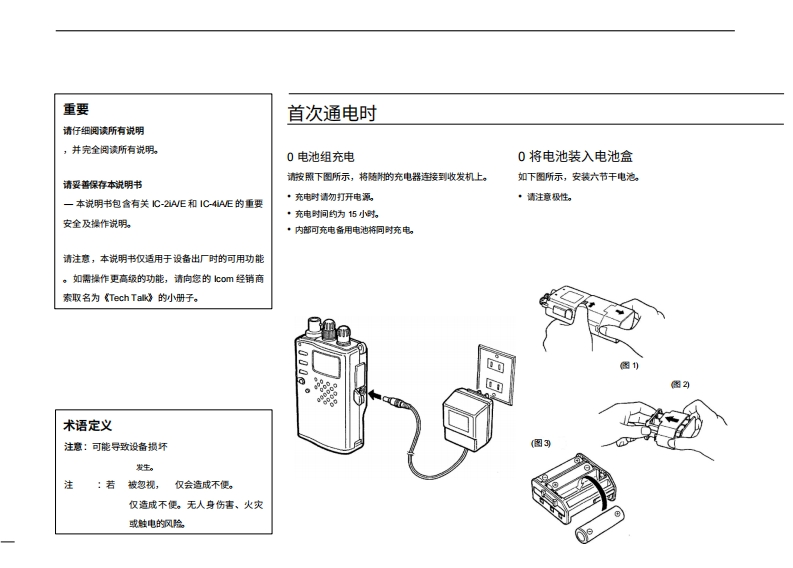 重要

请仔细阅读所有说明

，并完全阅读所有说明。

请妥善保存本说明书

— 本说明书包含有关 IC-2iA/E 和 IC-4iA/E 的重要安全及操作说明。

请注意，本说明书仅适用于设备出厂时的可用功能。如需操作更高级的功能，请向您的 Icom 经销商索取名为《Tech Talk》的小册子。

术语定义

注意：可能导致设备损坏

发生。

注　：若　被忽视，　仅会造成不便。

仅造成不便。无人身伤害、火灾或触电的风险。

首次通电时

0 电池组充电

请按照下图所示，将随附的充电器连接到收发机上。

• 充电时请勿打开电源。

• 充电时间约为 15 小时。

• 内部可充电备用电池将同时充电。

0 将电池装入电池盒

如下图所示，安装六节干电池。

• 请注意极性。

(图 1)

(图 2)

(图 3)