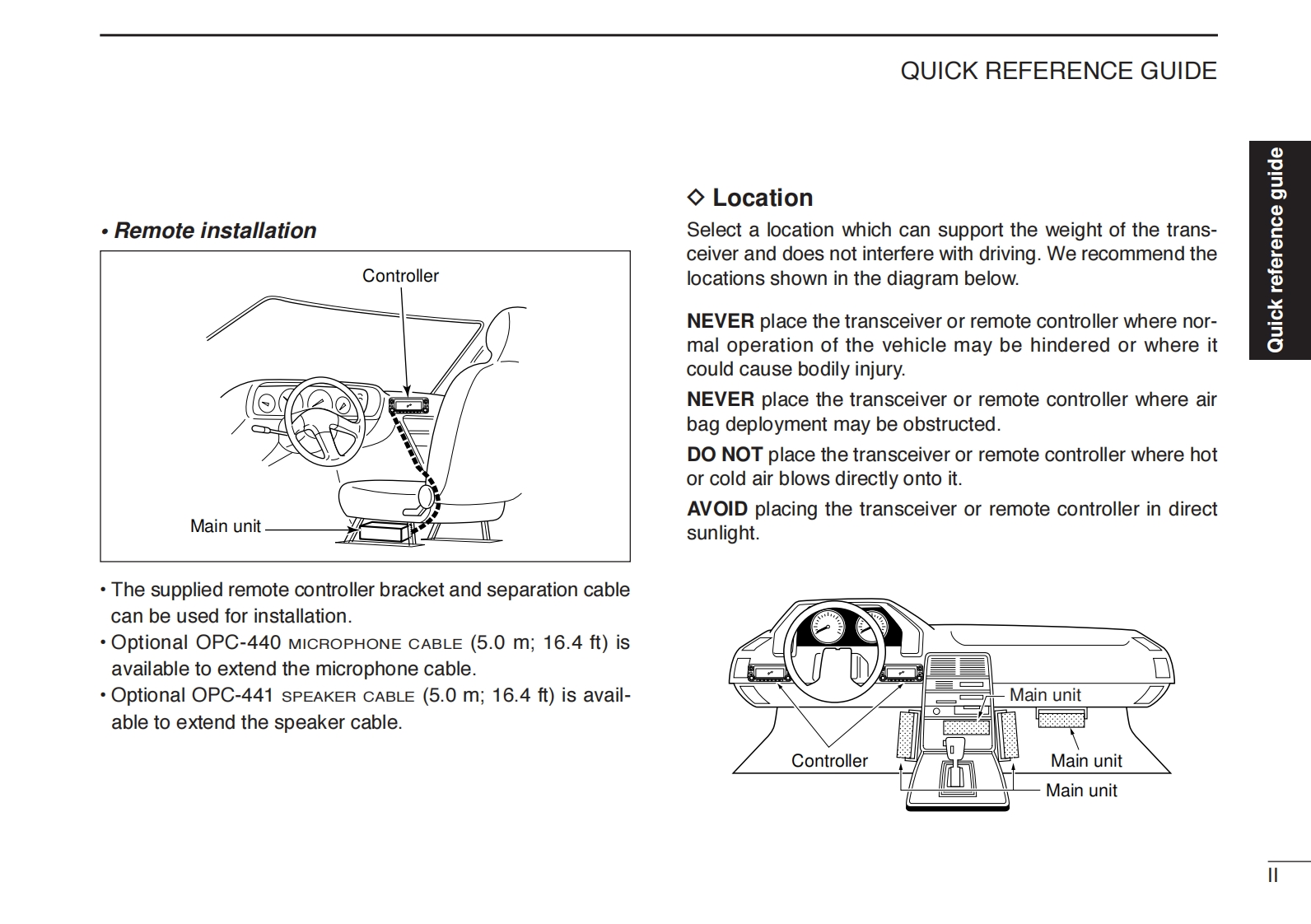 QUICK REFERENCE GUIDE

Quick reference guide

• Remote installation

Controller

Main unit

• The supplied remote controller bracket and separation cable can be used for installation.
• Optional OPC-440 MICROPHONE CABLE (5.0 m; 16.4 ft) is available to extend the microphone cable.
• Optional OPC-441 SPEAKER CABLE (5.0 m; 16.4 ft) is available to extend the speaker cable.

◇ Location
Select a location which can support the weight of the transceiver and does not interfere with driving. We recommend the locations shown in the diagram below.

NEVER place the transceiver or remote controller where normal operation of the vehicle may be hindered or where it could cause bodily injury.

NEVER place the transceiver or remote controller where air bag deployment may be obstructed.

DO NOT place the transceiver or remote controller where hot or cold air blows directly onto it.

AVOID placing the transceiver or remote controller in direct sunlight.

Main unit

Controller

Main unit

Main unit

II