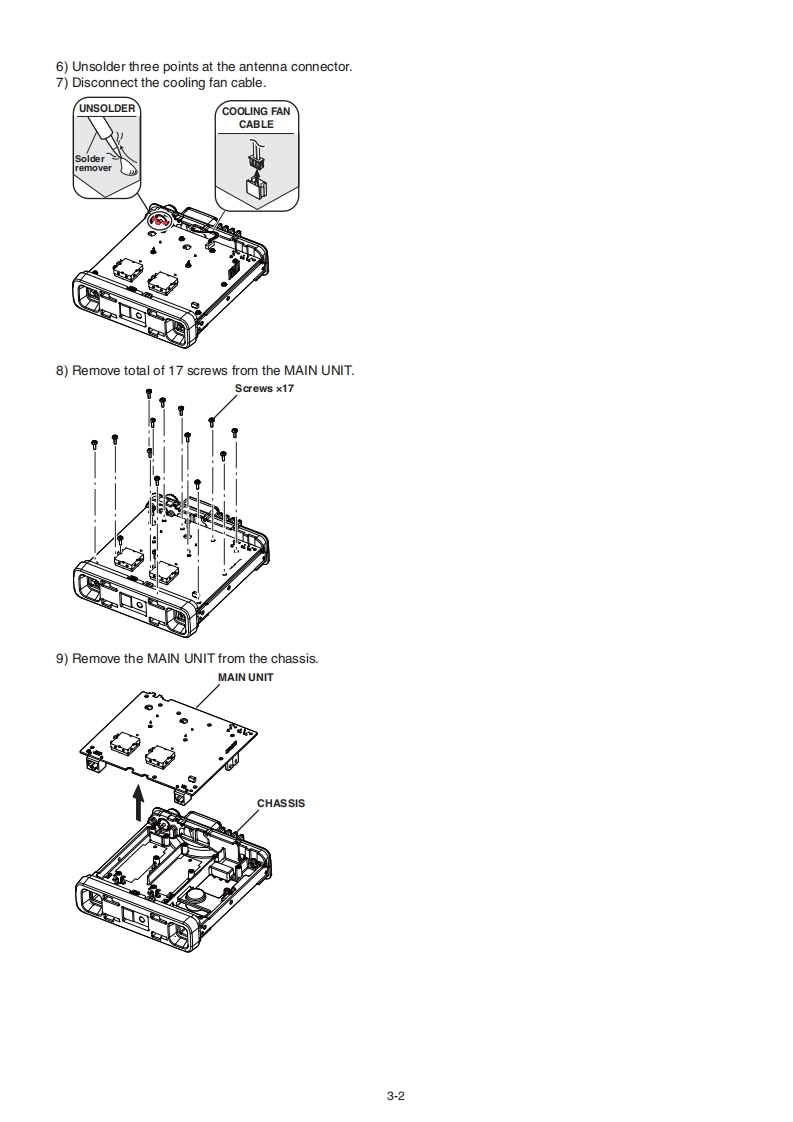 6) Unsolder three points at the antenna connector.
7) Disconnect the cooling fan cable.

UNSOLDER

Solder remover

COOLING FAN CABLE

8) Remove total of 17 screws from the MAIN UNIT.

Screws ×17

9) Remove the MAIN UNIT from the chassis.

MAIN UNIT

CHASSIS

3-2