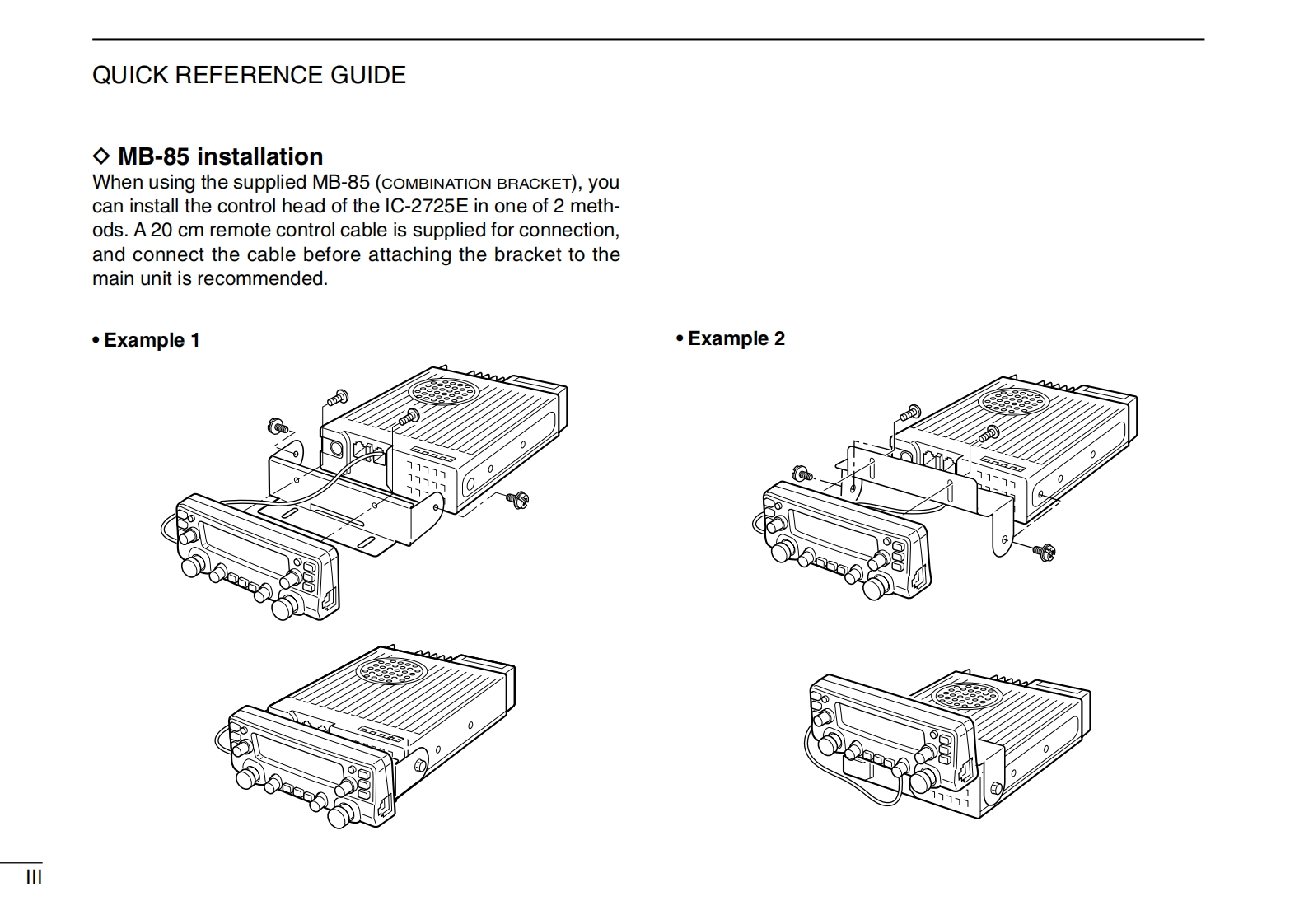 QUICK REFERENCE GUIDE

◇ MB-85 installation
When using the supplied MB-85 (COMBINATION BRACKET), you can install the control head of the IC-2725E in one of 2 methods. A 20 cm remote control cable is supplied for connection, and connect the cable before attaching the bracket to the main unit is recommended.

• Example 1

• Example 2

III