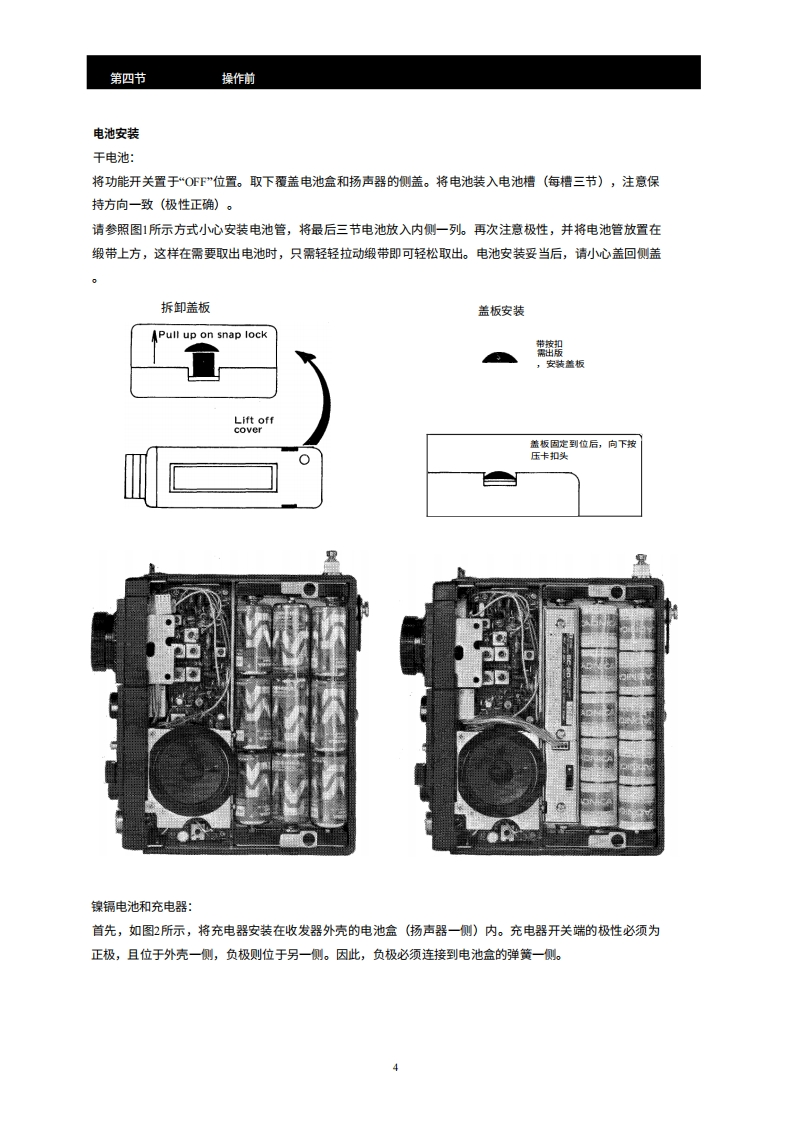 第四节　　操作前

电池安装

干电池：

将功能开关置于“OFF”位置。取下覆盖电池盒和扬声器的侧盖。将电池装入电池槽（每槽三节），注意保持方向一致（极性正确）。

请参照图1所示方式小心安装电池管，将最后三节电池放入内侧一列。再次注意极性，并将电池管放置在缎带上方，这样在需要取出电池时，只需轻轻拉动缎带即可轻松取出。电池安装妥当后，请小心盖回侧盖。

拆卸盖板

Pull up on snap lock

Lift off cover

盖板安装

带按扣需出版，安装盖板

盖板固定到位后，向下按压卡扣头

镍镉电池和充电器：

首先，如图2所示，将充电器安装在收发器外壳的电池盒（扬声器一侧）内。充电器开关端的极性必须为正极，且位于外壳一侧，负极则位于另一侧。因此，负极必须连接到电池盒的弹簧一侧。

4