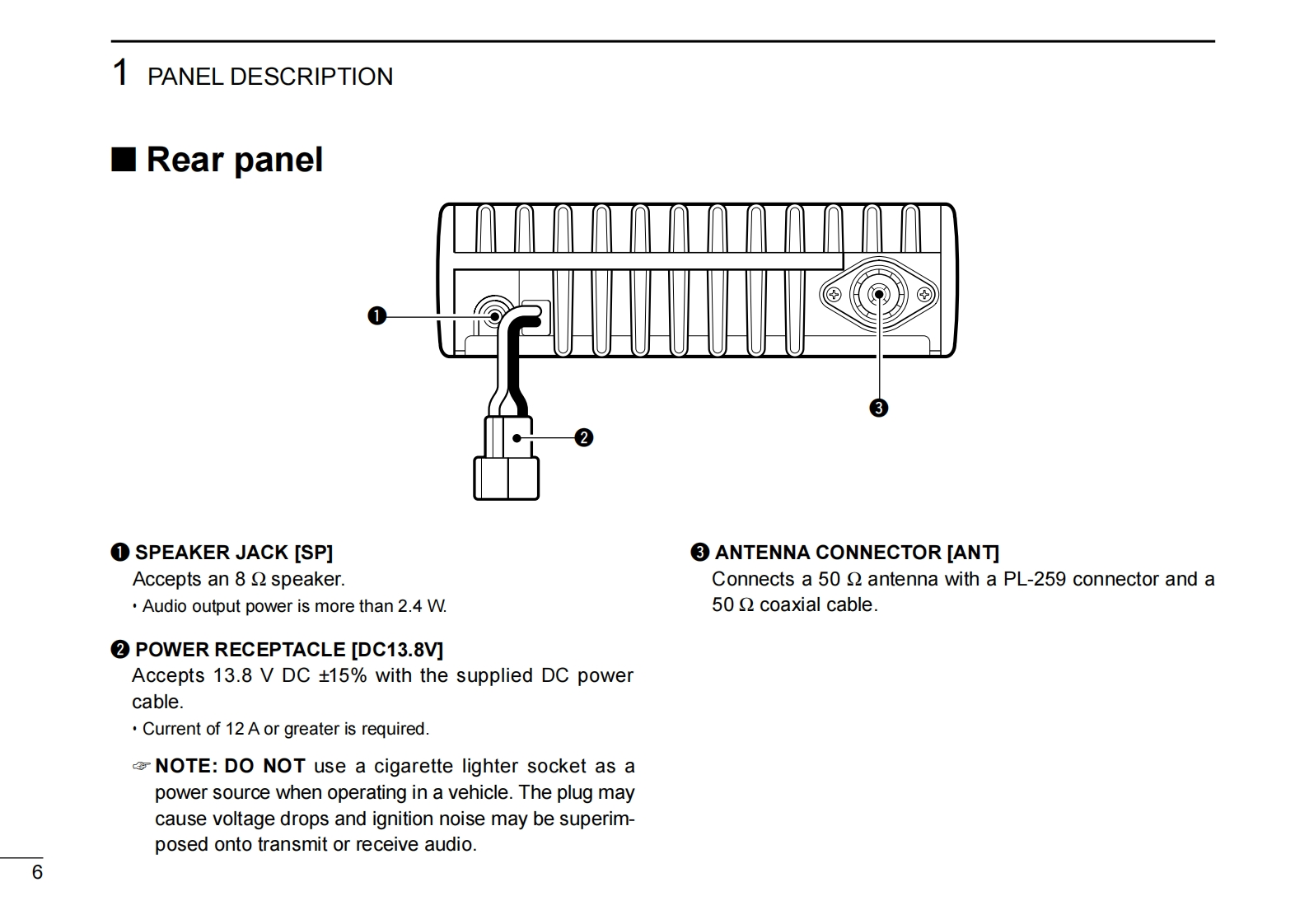 1 PANEL DESCRIPTION

■ Rear panel

❶

❷

❸

❶ SPEAKER JACK [SP]
Accepts an 8 Ω speaker.
• Audio output power is more than 2.4 W.

❷ POWER RECEPTACLE [DC13.8V]
Accepts 13.8 V DC ±15% with the supplied DC power cable.
• Current of 12 A or greater is required.

☞ NOTE: DO NOT use a cigarette lighter socket as a power source when operating in a vehicle. The plug may cause voltage drops and ignition noise may be superimposed onto transmit or receive audio.

❸ ANTENNA CONNECTOR [ANT]
Connects a 50 Ω antenna with a PL-259 connector and a 50 Ω coaxial cable.

6