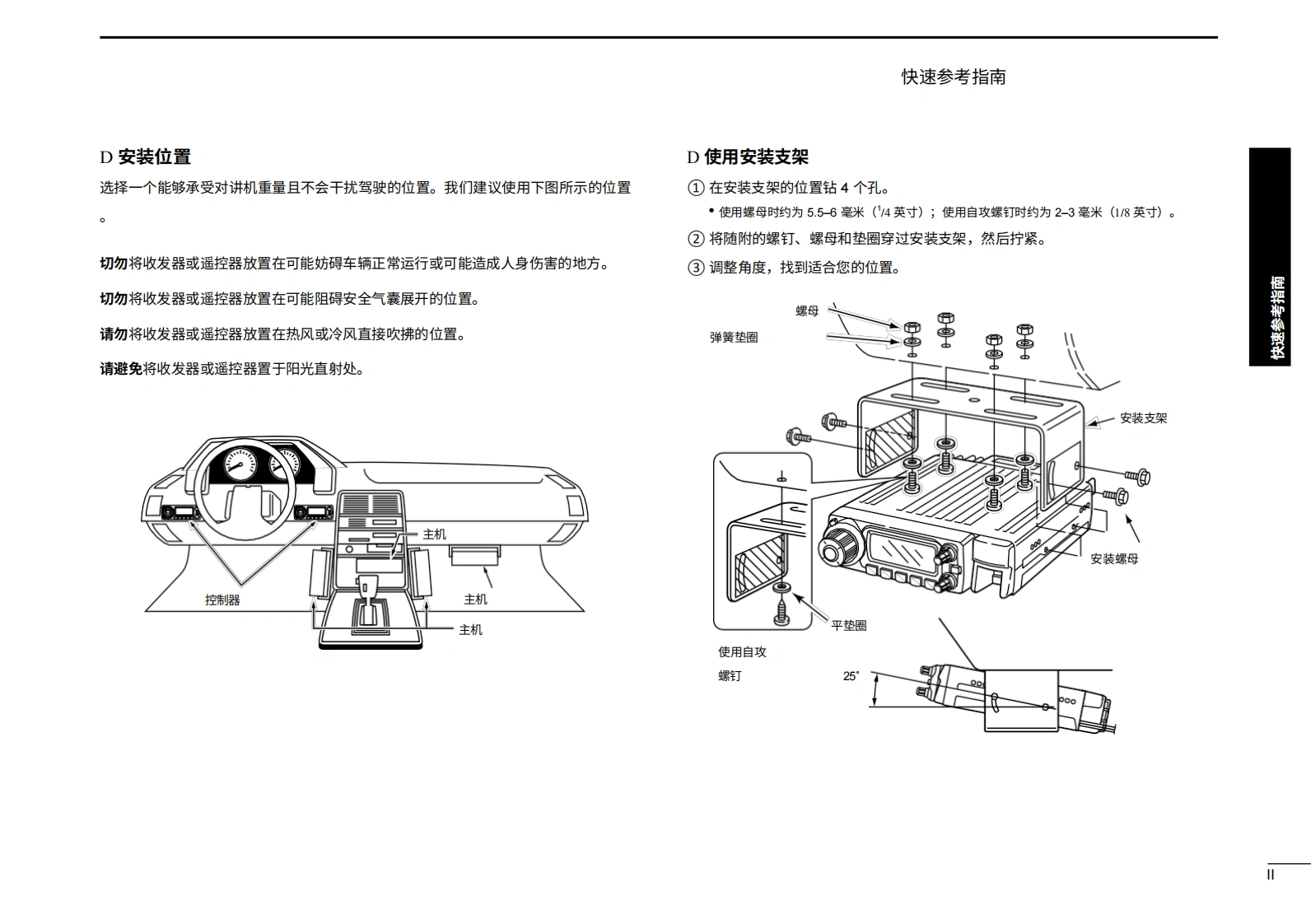 快速参考指南

D 安装位置

选择一个能够承受对讲机重量且不会干扰驾驶的位置。我们建议使用下图所示的位置。

切勿将收发器或遥控器放置在可能妨碍车辆正常运行或可能造成人身伤害的地方。

切勿将收发器或遥控器放置在可能阻碍安全气囊展开的位置。

请勿将收发器或遥控器放置在热风或冷风直接吹拂的位置。

请避免将收发器或遥控器置于阳光直射处。

主机
控制器
主机
主机

D 使用安装支架

① 在安装支架的位置钻 4 个孔。

• 使用螺母时约为 5.5–6 毫米（$^1/4$ 英寸）；使用自攻螺钉时约为 2–3 毫米（1/8 英寸）。

② 将随附的螺钉、螺母和垫圈穿过安装支架，然后拧紧。

③ 调整角度，找到适合您的位置。

螺母
弹簧垫圈
安装支架
安装螺母
平垫圈
使用自攻螺钉
25˚

快速参考指南

II