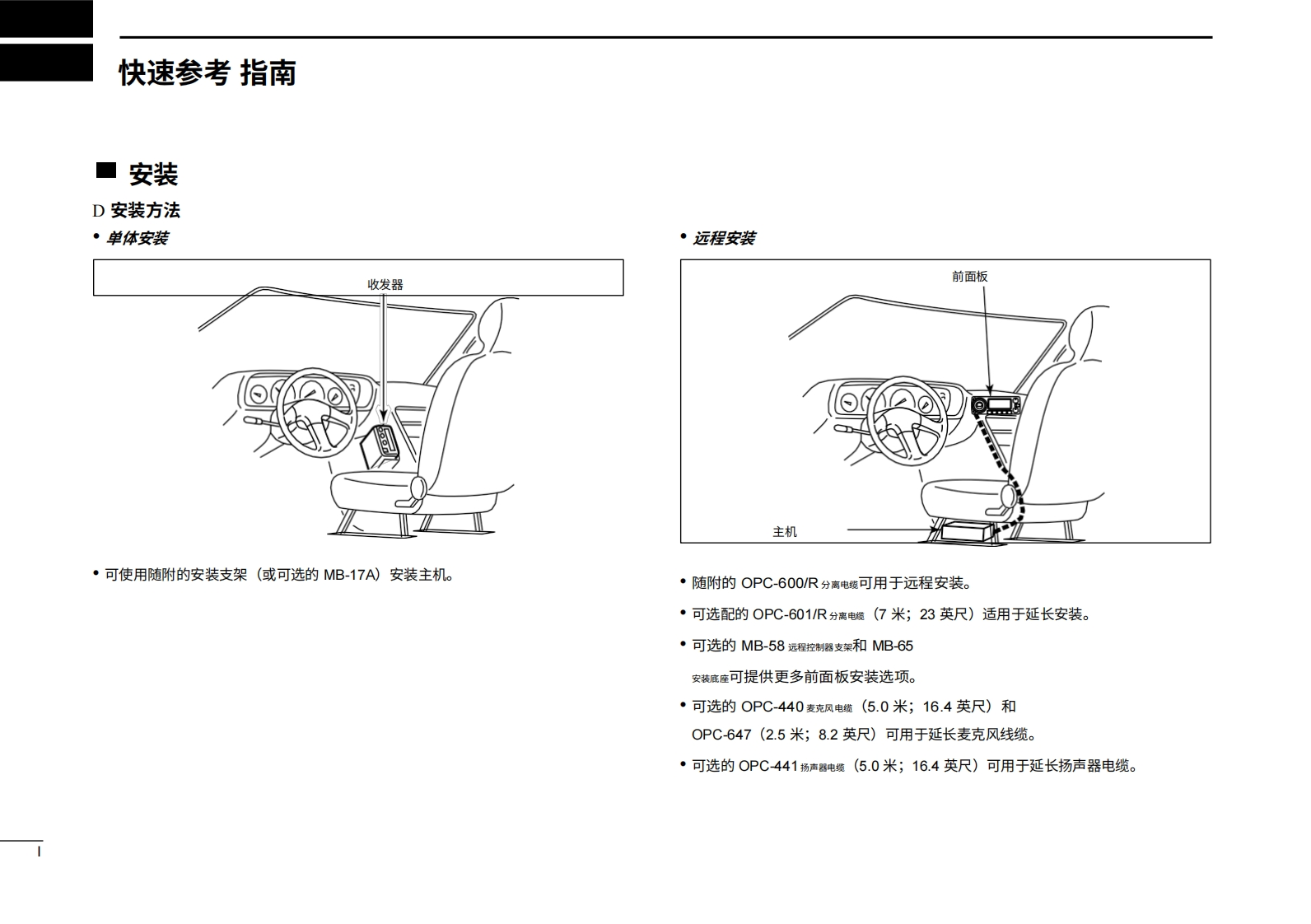 快速参考 指南

■ 安装

D 安装方法

• 单体安装

收发器

• 可使用随附的安装支架（或可选的 MB-17A）安装主机。

• 远程安装

前面板

主机

• 随附的 OPC-600/R 分离电缆可用于远程安装。

• 可选配的 OPC-601/R 分离电缆（7 米；23 英尺）适用于延长安装。

• 可选的 MB-58 远程控制器支架和 MB-65 安装底座可提供更多前面板安装选项。

• 可选的 OPC-440 麦克风电缆（5.0 米；16.4 英尺）和 OPC-647（2.5 米；8.2 英尺）可用于延长麦克风线缆。

• 可选的 OPC-441 扬声器电缆（5.0 米；16.4 英尺）可用于延长扬声器电缆。

I